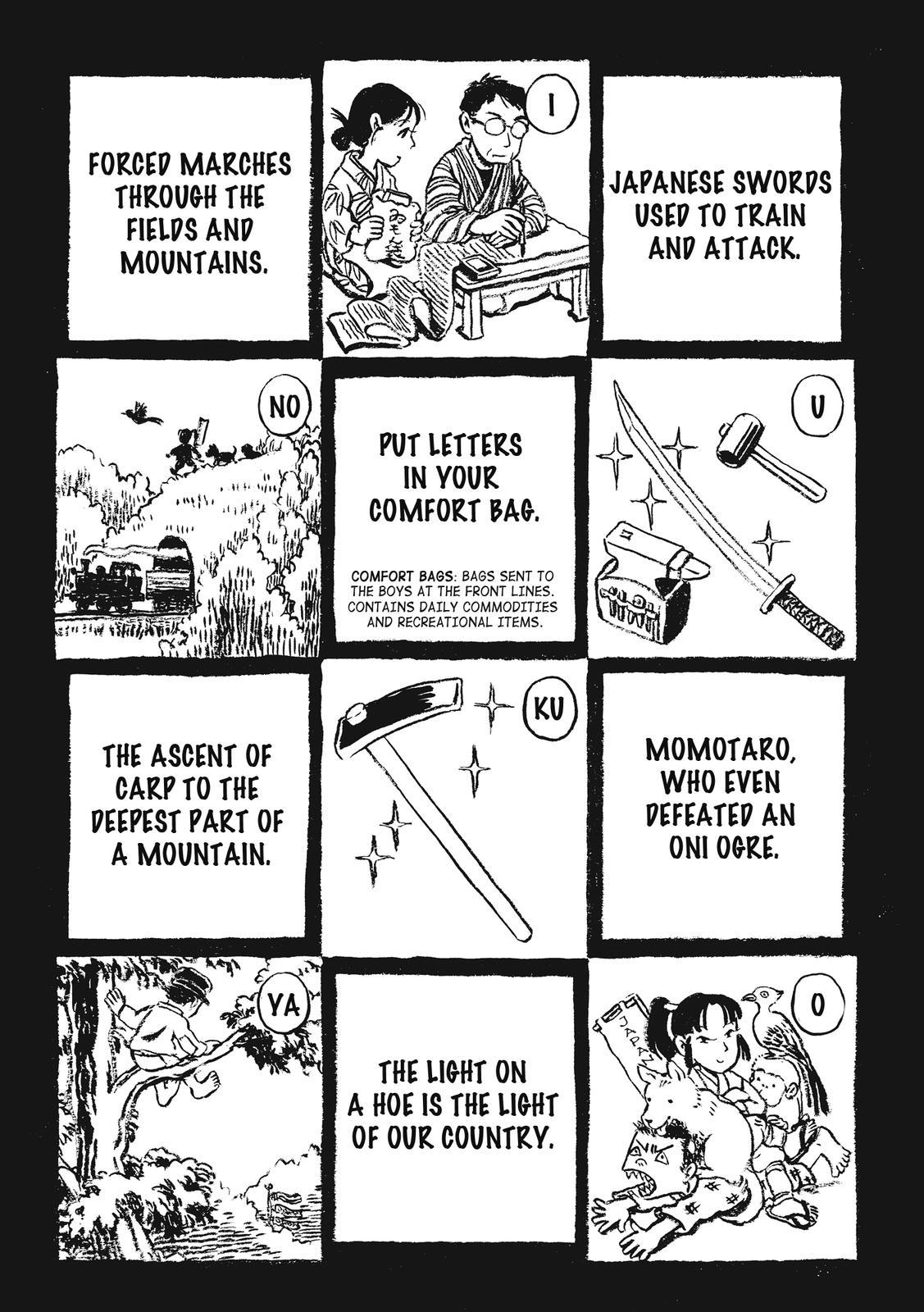 FORCED MARCHES THROUGH THE FIELDS AND MOUNTAINS.

I

JAPANESE SWORDS USED TO TRAIN AND ATTACK.

NO

PUT LETTERS IN YOUR COMFORT BAG.

COMFORT BAGS: BAGS SENT TO THE BOYS AT THE FRONT LINES. CONTAINS DAILY COMMODITIES AND RECREATIONAL ITEMS.

U

THE ASCENT OF CARP TO THE DEEPEST PART OF A MOUNTAIN.

KU

MOMOTARO, WHO EVEN DEFEATED AN ONI OGRE.

YA

THE LIGHT ON A HOE IS THE LIGHT OF OUR COUNTRY.

O