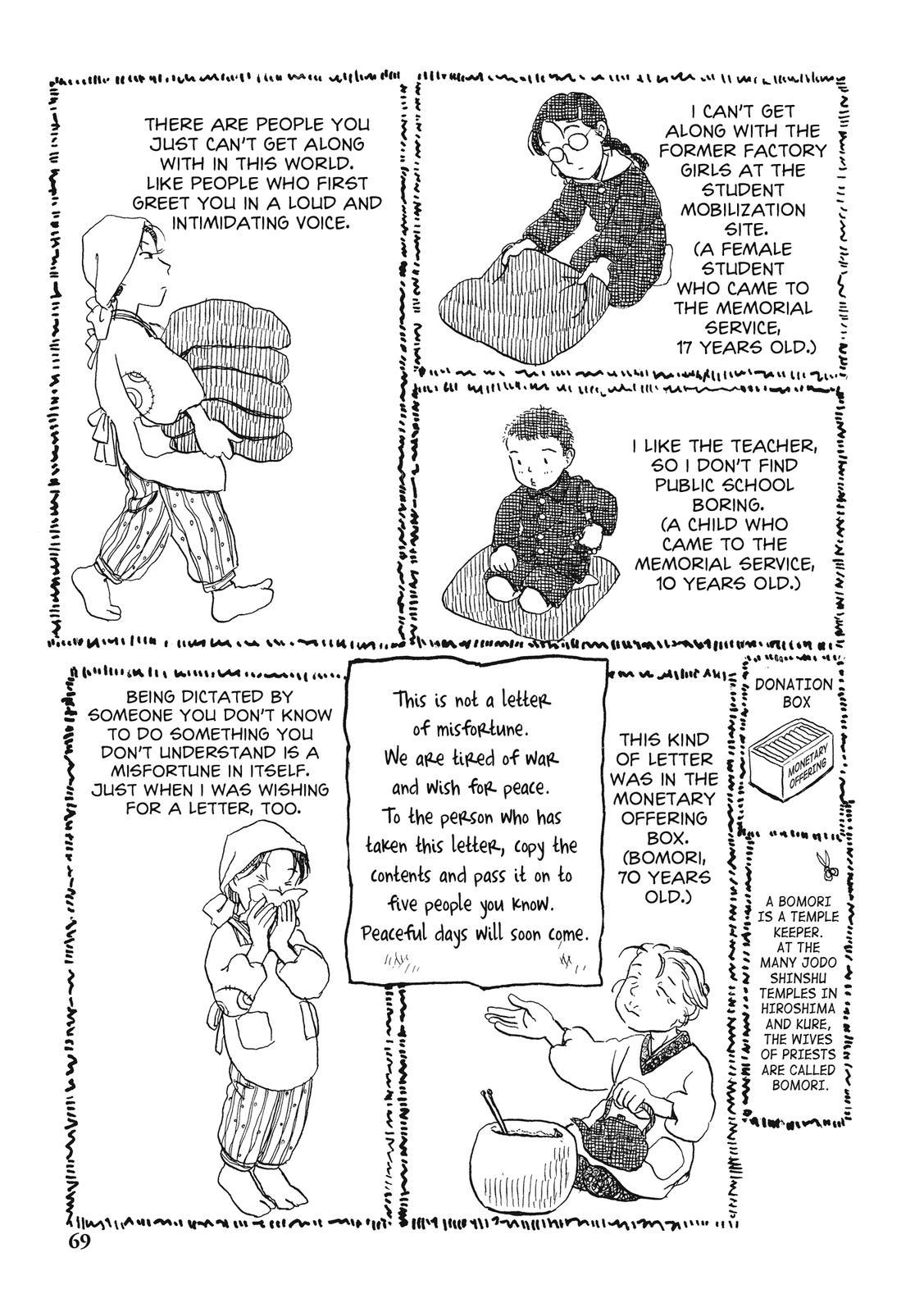 THERE ARE PEOPLE YOU JUST CAN'T GET ALONG WITH IN THIS WORLD. LIKE PEOPLE WHO FIRST GREET YOU IN A LOUD AND INTIMIDATING VOICE.

I CAN'T GET ALONG WITH THE FORMER FACTORY GIRLS AT THE STUDENT MOBILIZATION SITE. (A FEMALE STUDENT WHO CAME TO THE MEMORIAL SERVICE, 17 YEARS OLD.)

I LIKE THE TEACHER, SO I DON'T FIND PUBLIC SCHOOL BORING. (A CHILD WHO CAME TO THE MEMORIAL SERVICE, 10 YEARS OLD.)

BEING DICTATED BY SOMEONE YOU DON'T KNOW TO DO SOMETHING YOU DON'T UNDERSTAND IS A MISFORTUNE IN ITSELF. JUST WHEN I WAS WISHING FOR A LETTER, TOO.

This is not a letter of misfortune. We are tired of war and wish for peace. To the person who has taken this letter, copy the contents and pass it on to five people you know. Peaceful days will soon come.

THIS KIND OF LETTER WAS IN THE MONETARY OFFERING BOX. (BOMORI, 70 YEARS OLD.)

DONATION BOX

MONETARY OFFERING

A BOMORI IS A TEMPLE KEEPER. AT THE MANY JODO SHINSHU TEMPLES IN HIROSHIMA AND KURE, THE WIVES OF PRIESTS ARE CALLED BOMORI.

69