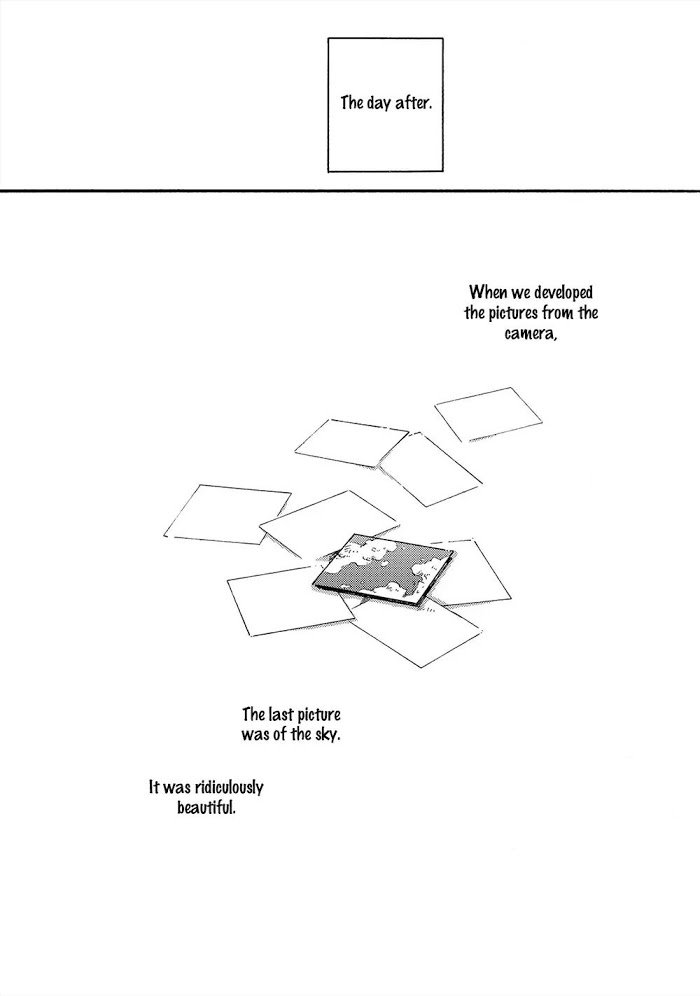 The day after.

When we developed the pictures from the camera,

The last picture was of the sky.

It was ridiculously beautiful.