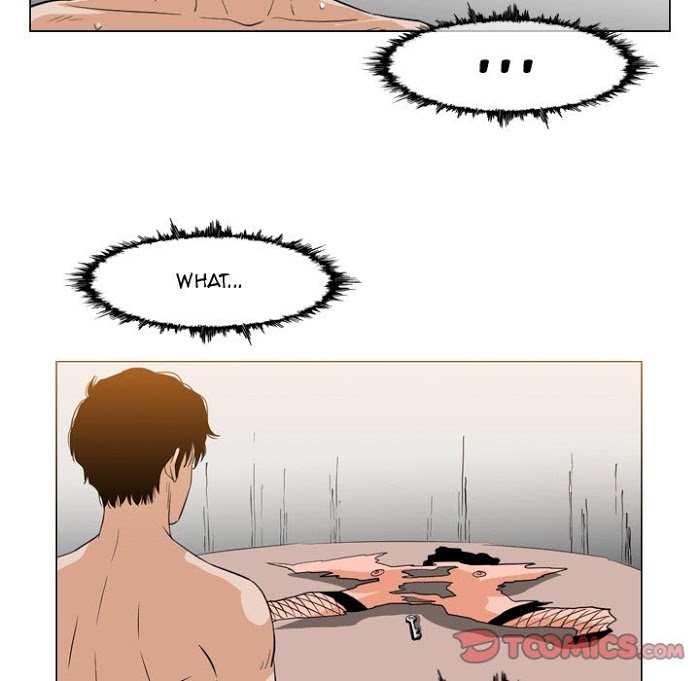 ...

WHAT...

TOOMICS.com