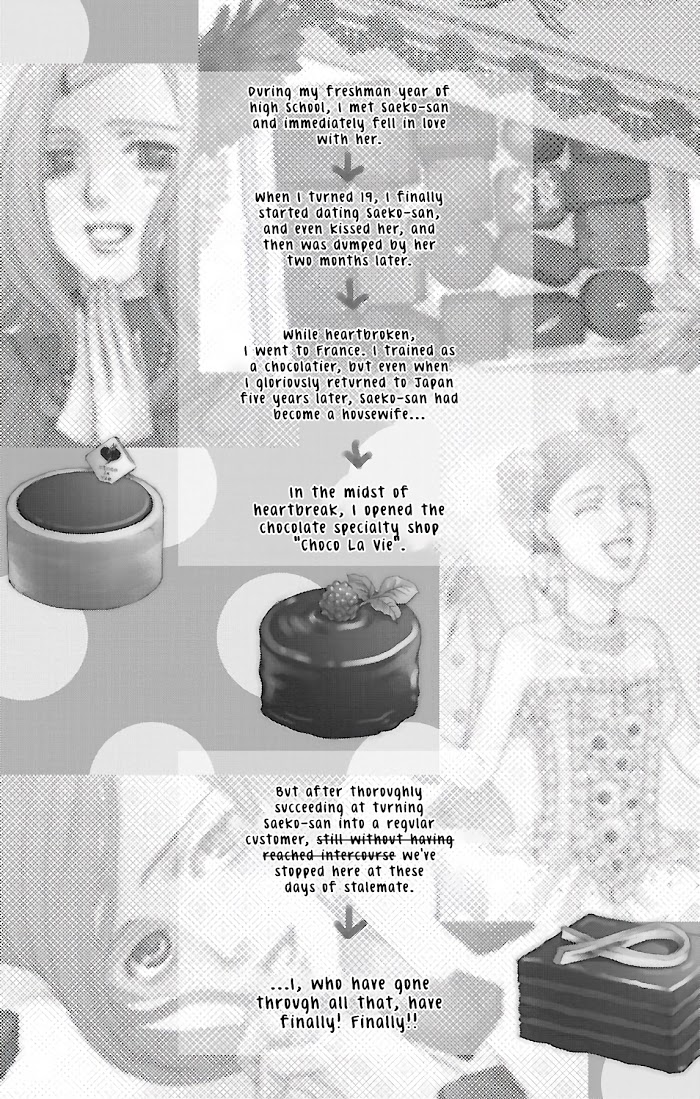 During my freshman year of high school, I met Saeko-san and immediately fell in love with her.

When I turned 19, I finally started dating Saeko-san, and even kissed her, and then was dumped by her two months later.

While heartbroken, I went to France. I trained as a chocolatier, but even when I gloriously returned to Japan five years later, Saeko-san had become a housewife...

In the midst of heartbreak, I opened the chocolate specialty shop "Choco La Vie".

But after thoroughly succeeding at turning Saeko-san into a regular customer, ~~still without having reached intercourse~~ we've stopped here at these days of stalemate.

...I, who have gone through all that, have finally! Finally!!