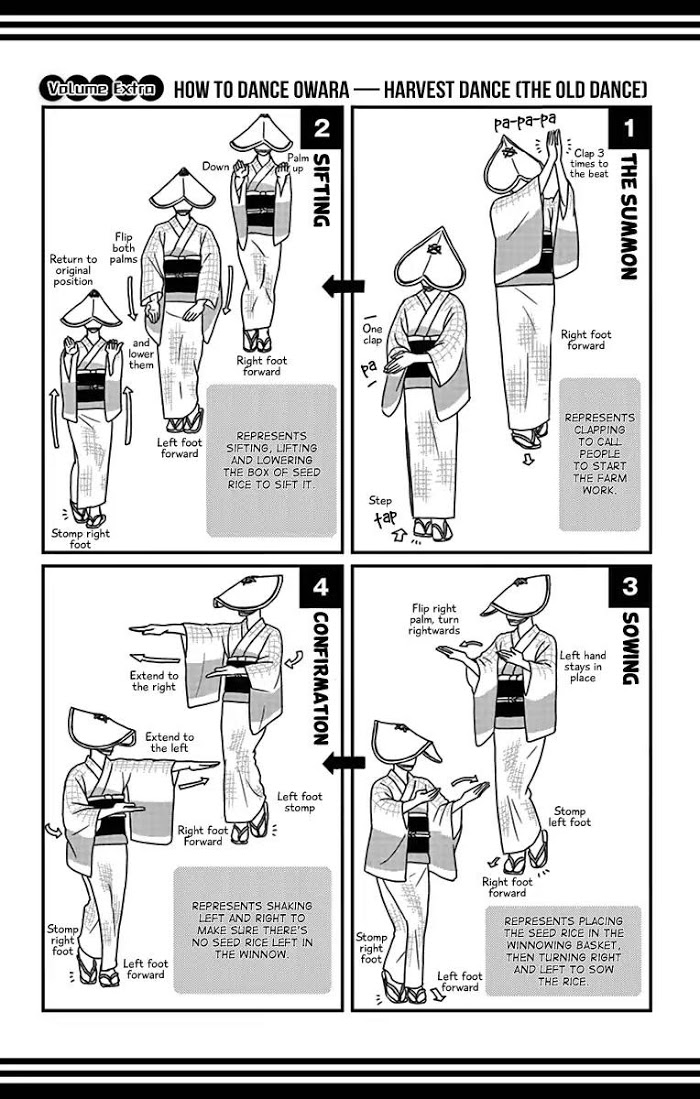 Volume Extra HOW TO DANCE OWARA — HARVEST DANCE (THE OLD DANCE)

1 THE SUMMON

pa-pa-pa

Clap 3 times to the beat

Right foot forward

One clap

pa

Step

tap

REPRESENTS CLAPPING TO CALL PEOPLE TO START THE FARM WORK.

2 SIFTING

Down

Palm up

Flip both palms

and lower them

Return to original position

Right foot forward

Left foot forward

Stomp right foot

REPRESENTS SIFTING, LIFTING AND LOWERING THE BOX OF SEED RICE TO SIFT IT.

3 SOWING

Flip right palm, turn rightwards

Left hand stays in place

Stomp left foot

Right foot forward

Stomp right foot

Left foot forward

REPRESENTS PLACING THE SEED RICE IN THE WINNOWING BASKET, THEN TURNING RIGHT AND LEFT TO SOW THE RICE.

4 CONFIRMATION

Extend to the right

Extend to the left

Left foot stomp

Right foot forward

Stomp right foot

Left foot forward

REPRESENTS SHAKING LEFT AND RIGHT TO MAKE SURE THERE'S NO SEED RICE LEFT IN THE WINNOW.