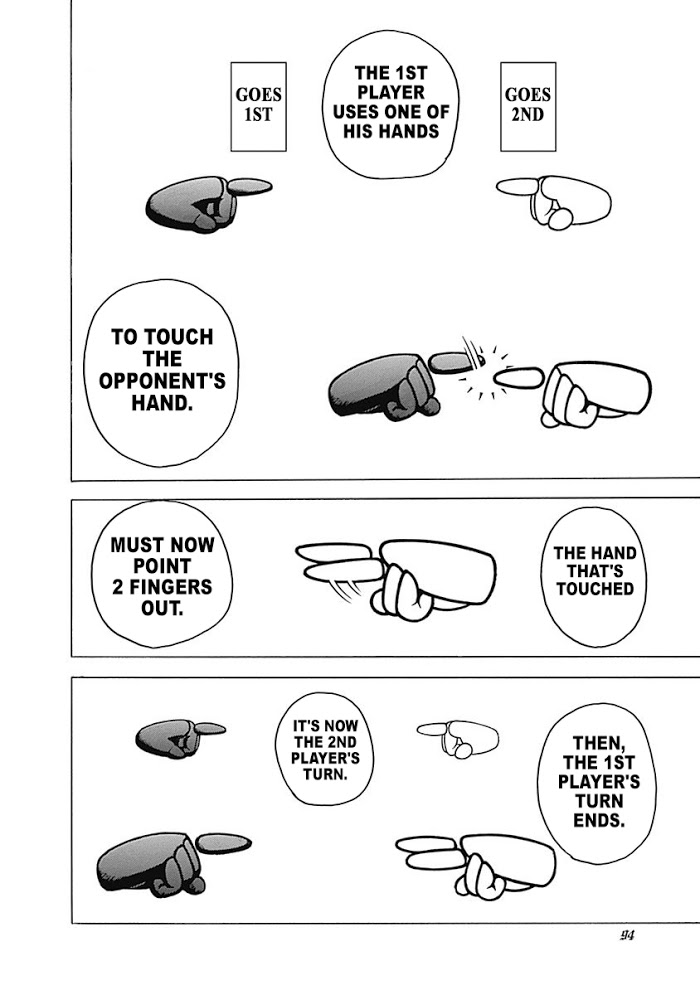 GOES 1ST

THE 1ST PLAYER USES ONE OF HIS HANDS

GOES 2ND

TO TOUCH THE OPPONENT'S HAND.

THE HAND THAT'S TOUCHED

MUST NOW POINT 2 FINGERS OUT.

THEN, THE 1ST PLAYER'S TURN ENDS.

IT'S NOW THE 2ND PLAYER'S TURN.

94