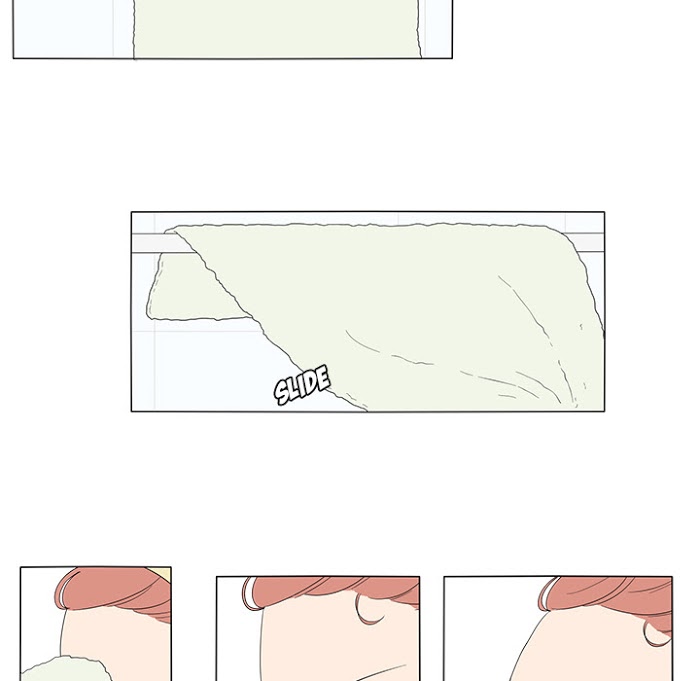 SLIDE