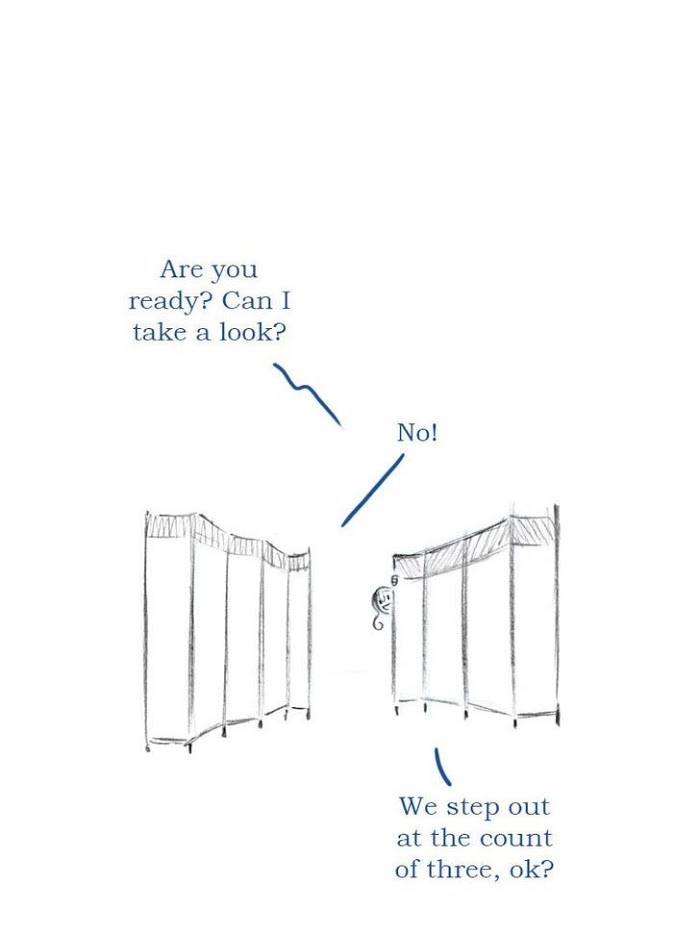 Are you ready? Can I take a look?

No!

We step out at the count of three, ok?