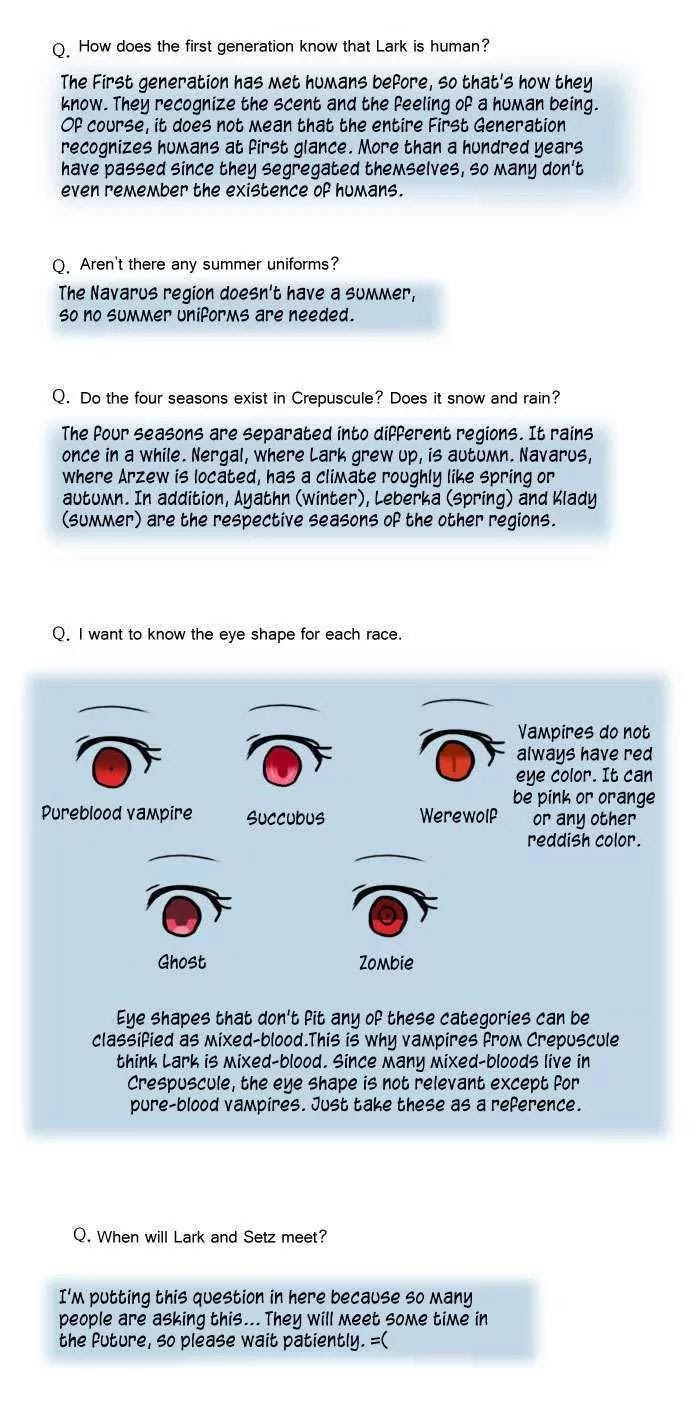 Q. How does the first generation know that Lark is human?

The First generation has met humans before, so that's how they know. They recognize the scent and the feeling of a human being. Of course, it does not mean that the entire First Generation recognizes humans at first glance. More than a hundred years have passed since they segregated themselves, so many don't even remember the existence of humans.

Q. Aren't there any summer uniforms?

The Navarus region doesn't have a summer, so no summer uniforms are needed.

Q. Do the four seasons exist in Crepuscule? Does it snow and rain?

The four seasons are separated into different regions. It rains once in a while. Nergal, where Lark grew up, is autumn. Navarus, where Arzew is located, has a climate roughly like spring or autumn. In addition, Ayathn (winter), Leberka (spring) and Klady (summer) are the respective seasons of the other regions.

Q. I want to know the eye shape for each race.

Pureblood vampire

Succubus

Werewolf

Vampires do not always have red eye color. It can be pink or orange or any other reddish color.

Ghost

Zombie

Eye shapes that don't fit any of these categories can be classified as mixed-blood.This is why vampires from Crepuscule think Lark is mixed-blood. Since many mixed-bloods live in Crespuscule, the eye shape is not relevant except for pure-blood vampires. Just take these as a reference.

Q. When will Lark and Setz meet?

I'm putting this question in here because so many people are asking this... They will meet some time in the future, so please wait patiently. =(