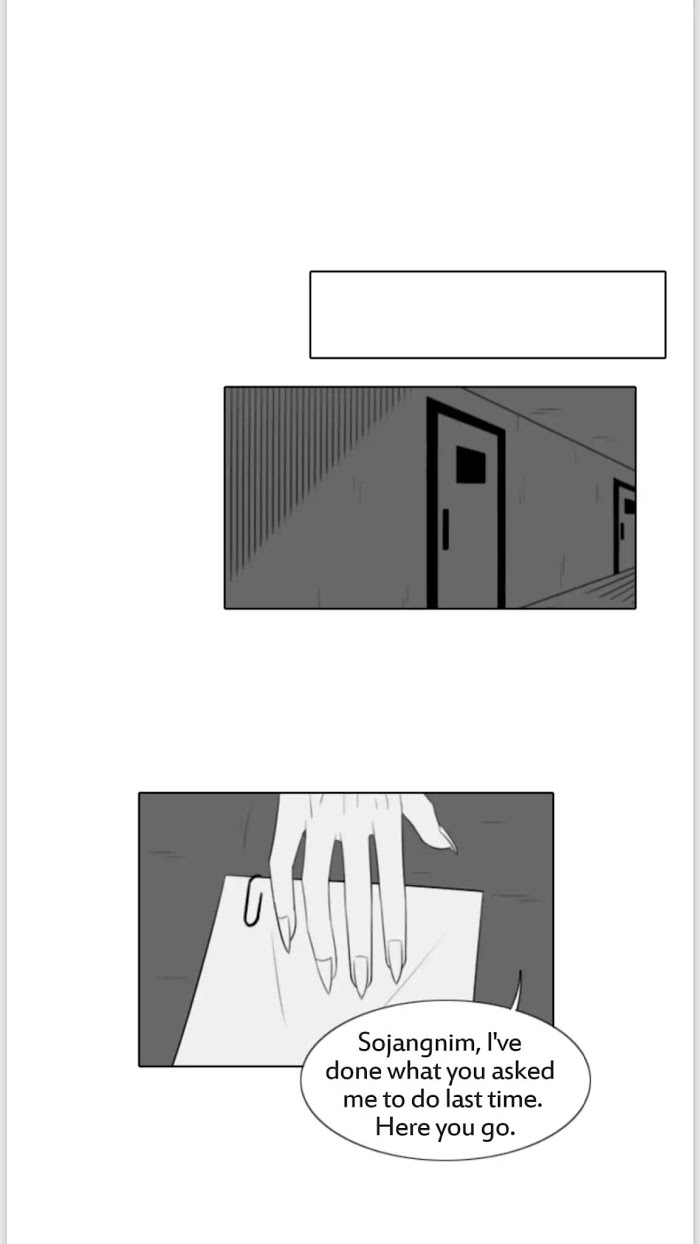 Sojangnim, I've done what you asked me to do last time. Here you go.