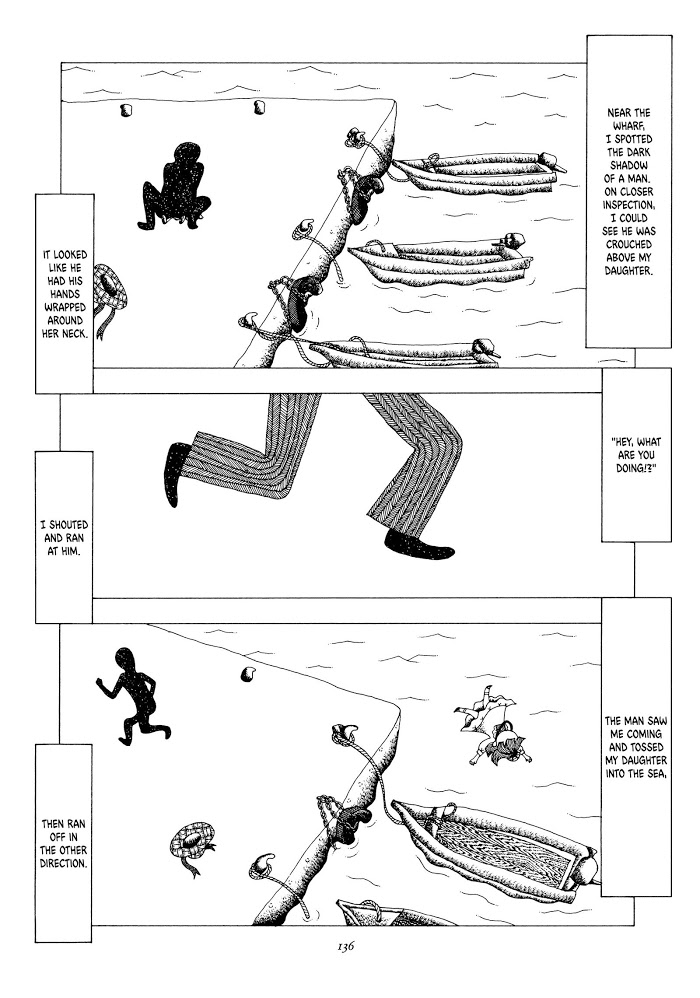 NEAR THE WHARF, I SPOTTED THE DARK SHADOW OF A MAN. ON CLOSER INSPECTION, I COULD SEE HE WAS CROUCHED ABOVE MY DAUGHTER.

IT LOOKED LIKE HE HAD HIS HANDS WRAPPED AROUND HER NECK.

"HEY, WHAT ARE YOU DOING!?"

I SHOUTED AND RAN AT HIM.

THE MAN SAW ME COMING AND TOSSED MY DAUGHTER INTO THE SEA,

THEN RAN OFF IN THE OTHER DIRECTION.

136