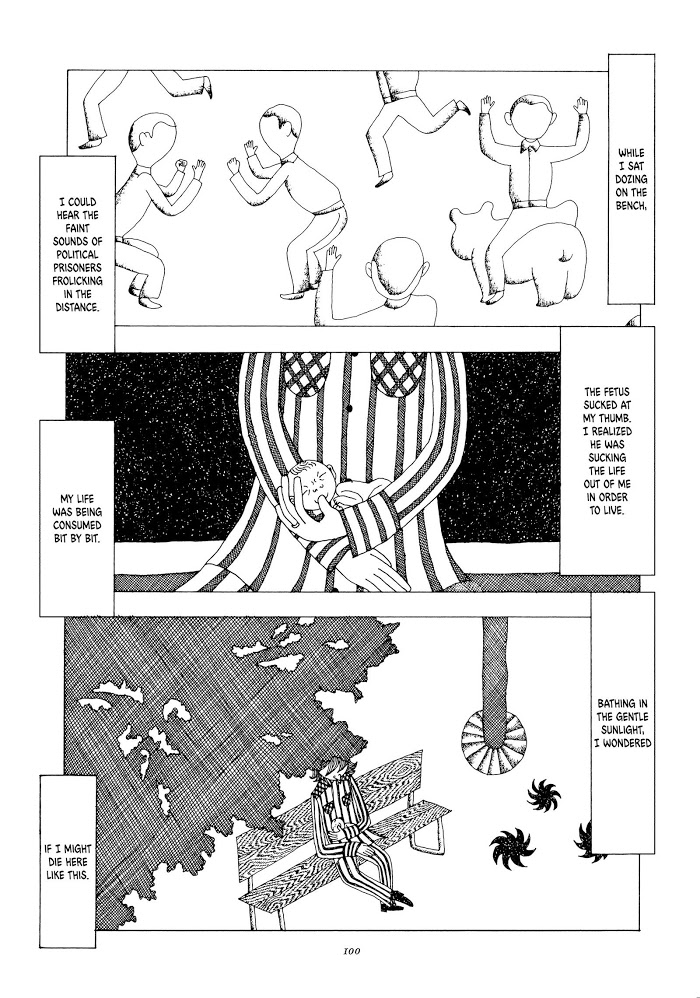 WHILE I SAT DOZING ON THE BENCH,

I COULD HEAR THE FAINT SOUNDS OF POLITICAL PRISONERS FROLICKING IN THE DISTANCE.

THE FETUS SUCKED AT MY THUMB. I REALIZED HE WAS SUCKING THE LIFE OUT OF ME IN ORDER TO LIVE.

MY LIFE WAS BEING CONSUMED BIT BY BIT.

BATHING IN THE GENTLE SUNLIGHT, I WONDERED

IF I MIGHT DIE HERE LIKE THIS.

100