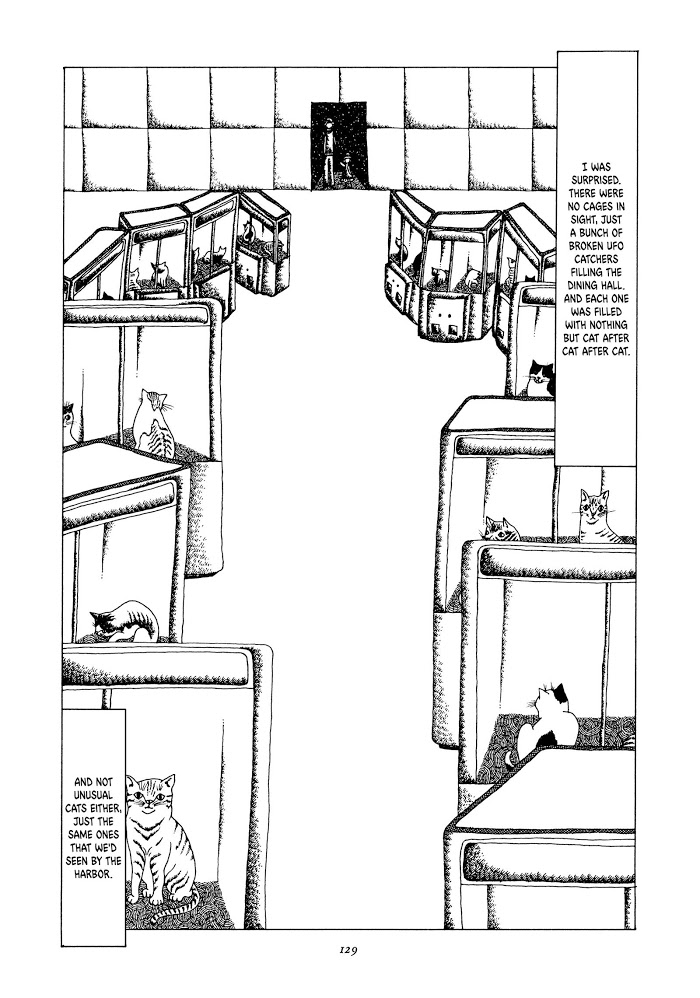 I WAS SURPRISED. THERE WERE NO CAGES IN SIGHT, JUST A BUNCH OF BROKEN UFO CATCHERS FILLING THE DINING HALL, AND EACH ONE WAS FILLED WITH NOTHING BUT CAT AFTER CAT AFTER CAT.

AND NOT UNUSUAL CATS EITHER, JUST THE SAME ONES THAT WE'D SEEN BY THE HARBOR.

129