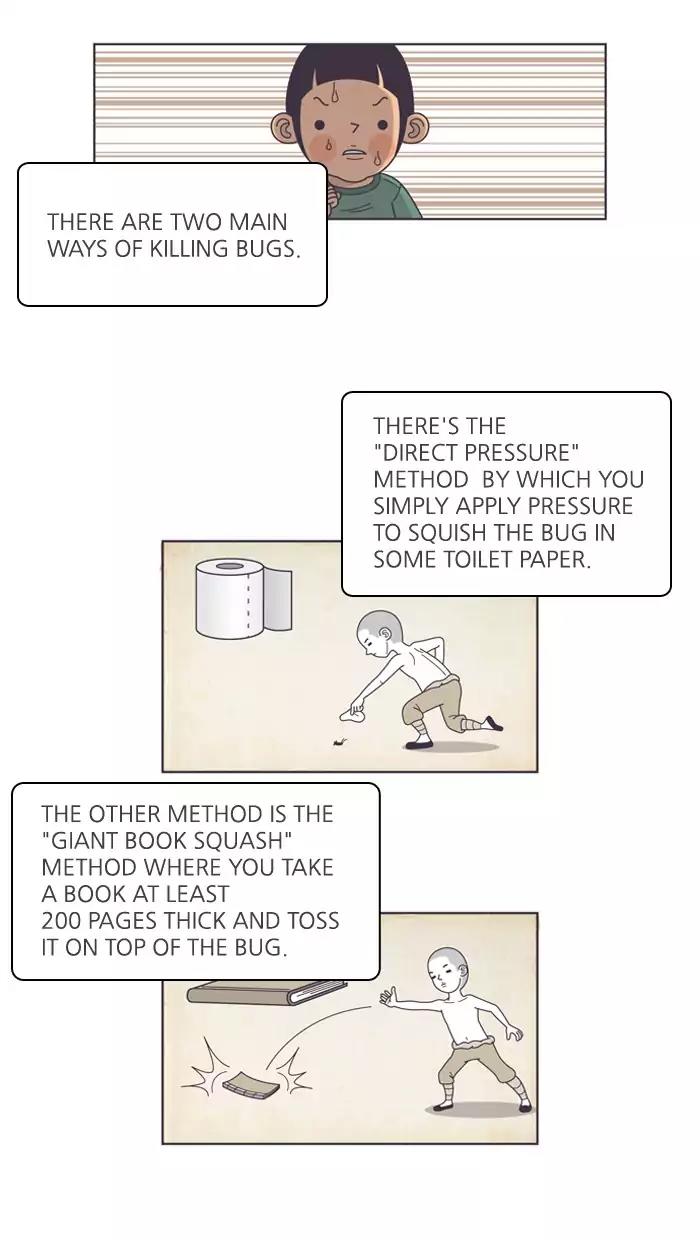 THERE ARE TWO MAIN WAYS OF KILLING BUGS.

THERE'S THE "DIRECT PRESSURE" METHOD BY WHICH YOU SIMPLY APPLY PRESSURE TO SQUISH THE BUG IN SOME TOILET PAPER.

THE OTHER METHOD IS THE "GIANT BOOK SQUASH" METHOD WHERE YOU TAKE A BOOK AT LEAST 200 PAGES THICK AND TOSS IT ON TOP OF THE BUG.