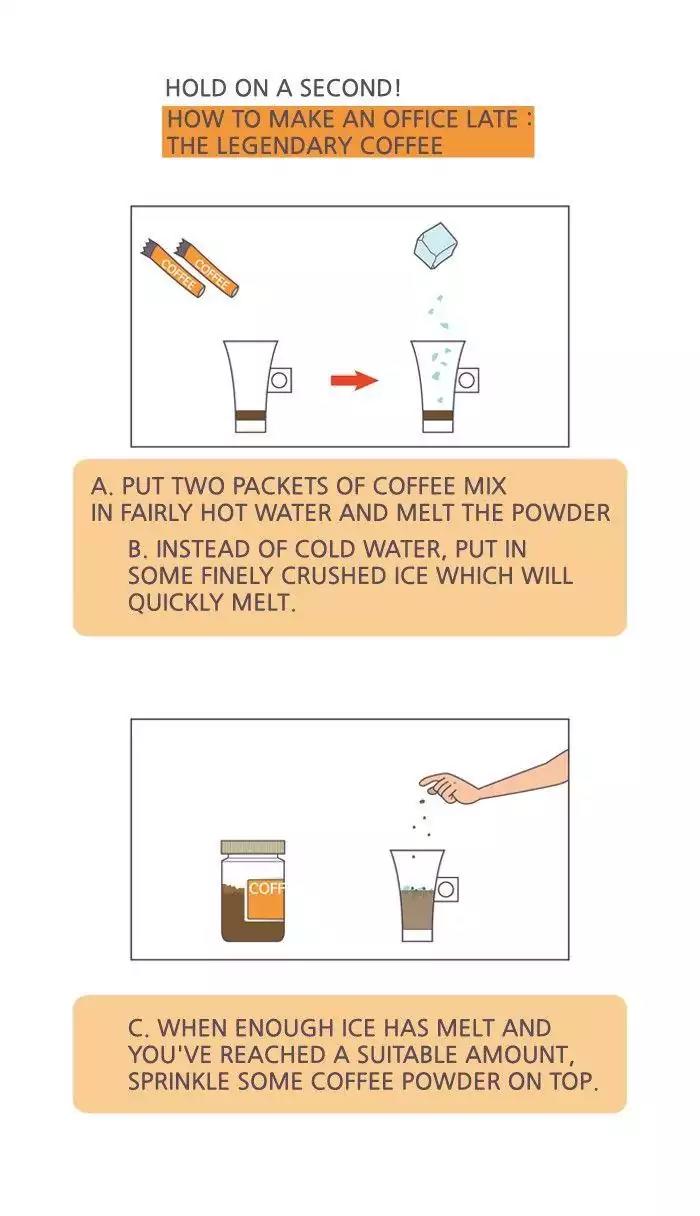 HOLD ON A SECOND!
HOW TO MAKE AN OFFICE LATE : THE LEGENDARY COFFEE

COFFEE
COFFEE

A. PUT TWO PACKETS OF COFFEE MIX IN FAIRLY HOT WATER AND MELT THE POWDER

B. INSTEAD OF COLD WATER, PUT IN SOME FINELY CRUSHED ICE WHICH WILL QUICKLY MELT.

COFF

C. WHEN ENOUGH ICE HAS MELT AND YOU'VE REACHED A SUITABLE AMOUNT, SPRINKLE SOME COFFEE POWDER ON TOP.