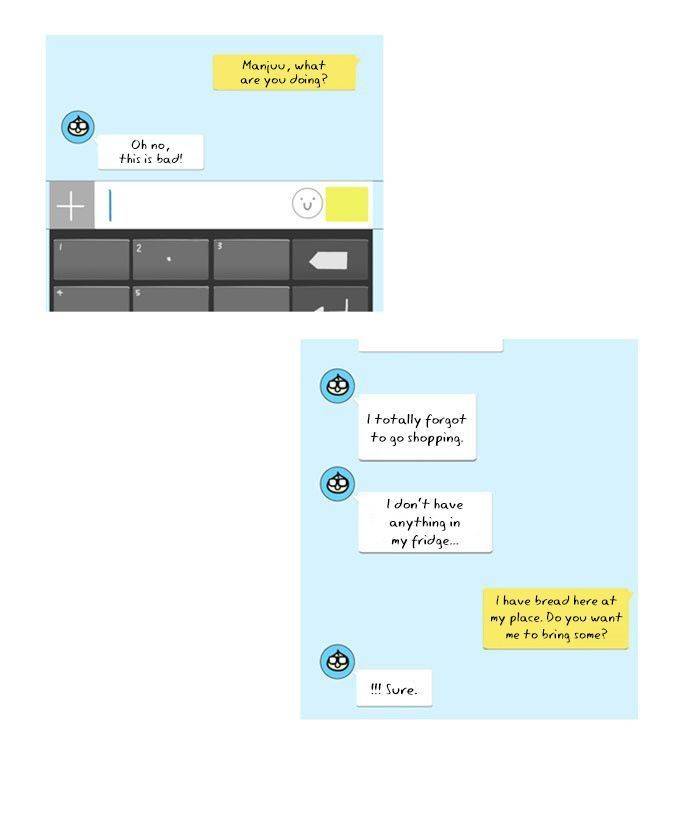 Manjuu, what are you doing?

Oh no, this is bad!

1
2
3
4
5

I totally forgot to go shopping.

I don't have anything in my fridge...

I have bread here at my place. Do you want me to bring some?

!!! Sure.