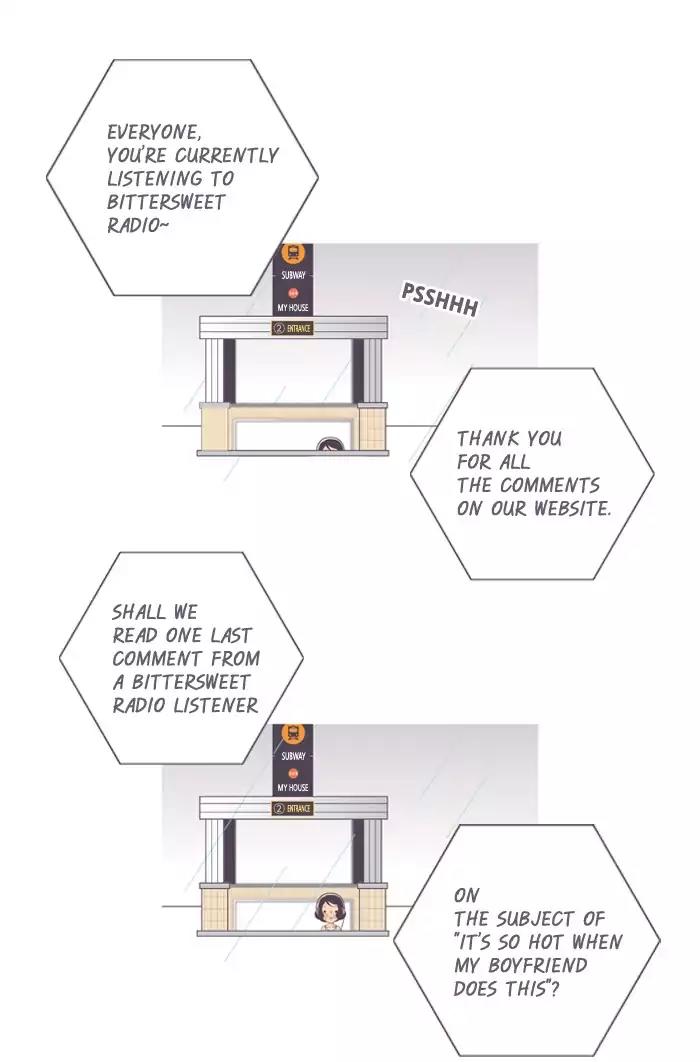 EVERYONE, YOU'RE CURRENTLY LISTENING TO BITTERSWEET RADIO~

SUBWAY

MY HOUSE

② ENTRANCE

PSSHHH

THANK YOU FOR ALL THE COMMENTS ON OUR WEBSITE.

SHALL WE READ ONE LAST COMMENT FROM A BITTERSWEET RADIO LISTENER

SUBWAY

MY HOUSE

② ENTRANCE

ON THE SUBJECT OF "IT'S SO HOT WHEN MY BOYFRIEND DOES THIS"?