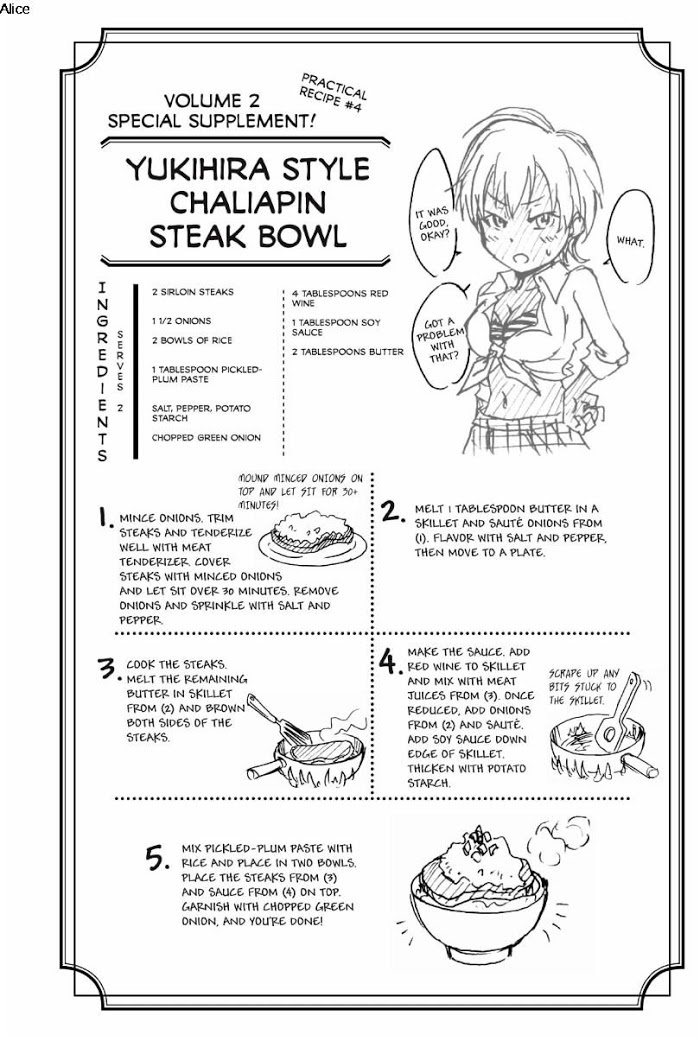 Alice

VOLUME 2 SPECIAL SUPPLEMENT!

PRACTICAL RECIPE #4

YUKIHIRA STYLE CHALIAPIN STEAK BOWL

IT WAS GOOD, OKAY?

WHAT.

GOT A PROBLEM WITH THAT?

INGREDIENTS

SERVES 2

2 SIRLOIN STEAKS
1 1/2 ONIONS
2 BOWLS OF RICE
1 TABLESPOON PICKLED-PLUM PASTE
SALT, PEPPER, POTATO STARCH
CHOPPED GREEN ONION

4 TABLESPOONS RED WINE
1 TABLESPOON SOY SAUCE
2 TABLESPOONS BUTTER

MOUND MINCED ONIONS ON TOP AND LET SIT FOR 30+ MINUTES!

1. MINCE ONIONS. TRIM STEAKS AND TENDERIZE WELL WITH MEAT TENDERIZER. COVER STEAKS WITH MINCED ONIONS AND LET SIT OVER 30 MINUTES. REMOVE ONIONS AND SPRINKLE WITH SALT AND PEPPER.

2. MELT 1 TABLESPOON BUTTER IN A SKILLET AND SAUTÉ ONIONS FROM (1). FLAVOR WITH SALT AND PEPPER, THEN MOVE TO A PLATE.

3. COOK THE STEAKS. MELT THE REMAINING BUTTER IN SKILLET FROM (2) AND BROWN BOTH SIDES OF THE STEAKS.

4. MAKE THE SAUCE. ADD RED WINE TO SKILLET AND MIX WITH MEAT JUICES FROM (3). ONCE REDUCED, ADD ONIONS FROM (2) AND SAUTÉ. ADD SOY SAUCE DOWN EDGE OF SKILLET. THICKEN WITH POTATO STARCH.

SCRAPE UP ANY BITS STUCK TO THE SKILLET.

5. MIX PICKLED-PLUM PASTE WITH RICE AND PLACE IN TWO BOWLS. PLACE THE STEAKS FROM (3) AND SAUCE FROM (4) ON TOP. GARNISH WITH CHOPPED GREEN ONION, AND YOU'RE DONE!