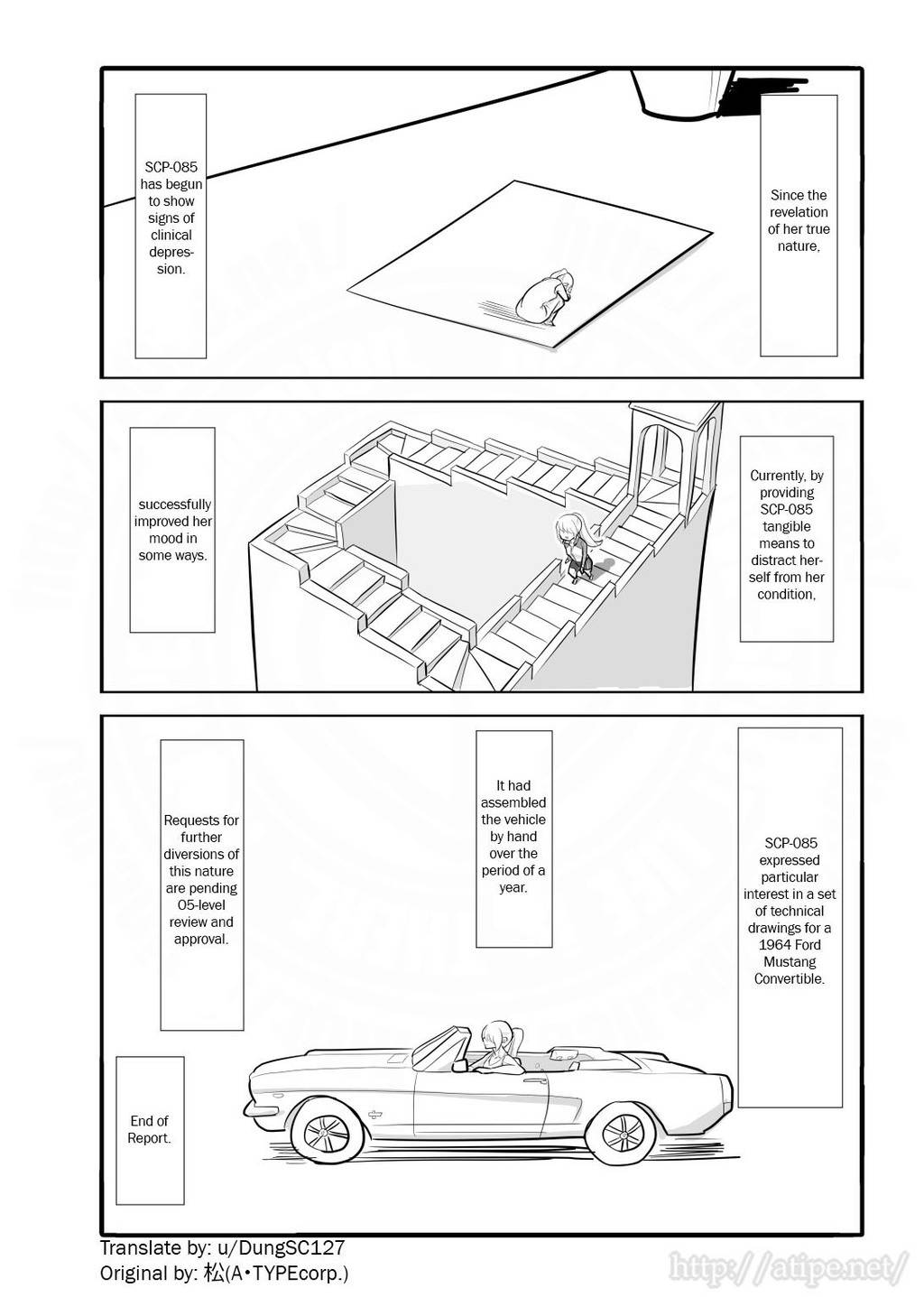 Since the revelation of her true nature,

SCP-085 has begun to show signs of clinical depression.

Currently, by providing SCP-085 tangible means to distract herself from her condition,

successfully improved her mood in some ways.

SCP-085 expressed particular interest in a set of technical drawings for a 1964 Ford Mustang Convertible.

It had assembled the vehicle by hand over the period of a year.

Requests for further diversions of this nature are pending O5-level review and approval.

End of Report.

Translate by: u/DungSC127
Original by: 松(A•TYPEcorp.)

http://atipe.net/