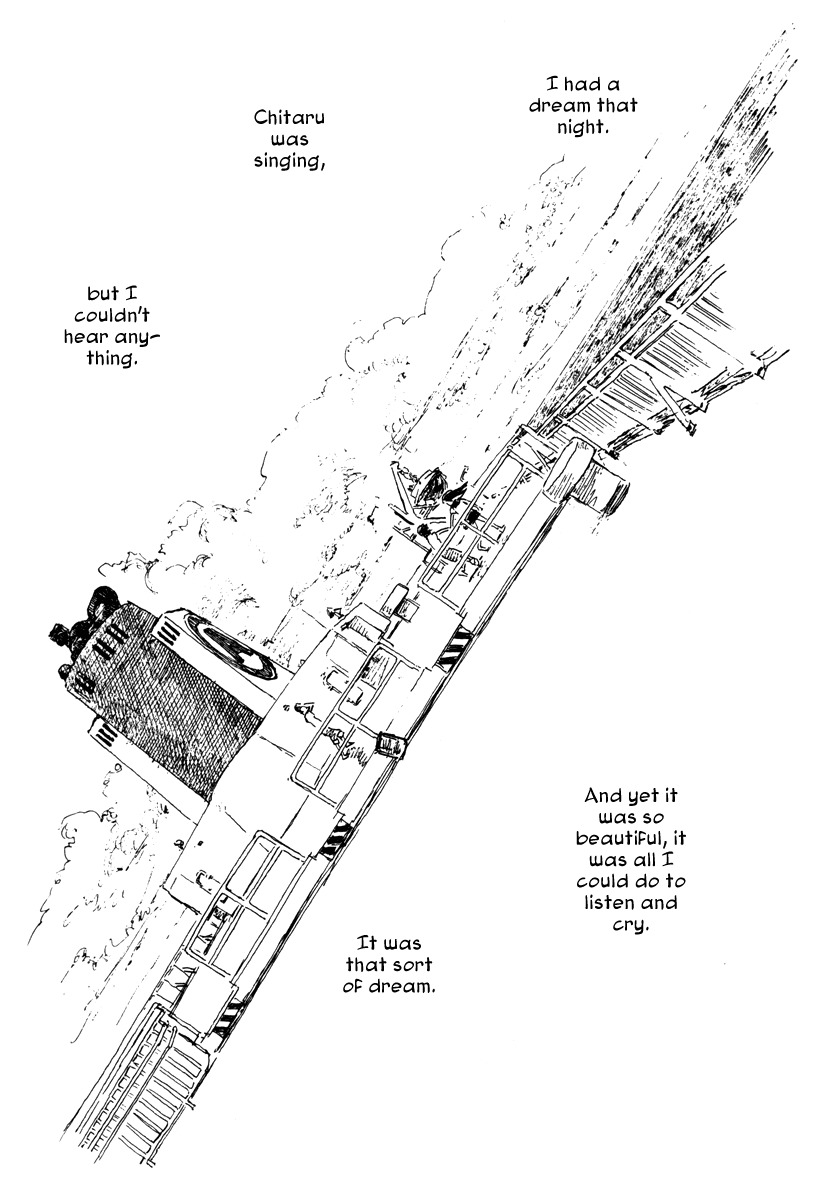 I had a dream that night.

Chitaru was singing,

but I couldn't hear anything.

And yet it was so beautiful, it was all I could do to listen and cry.

It was that sort of dream.