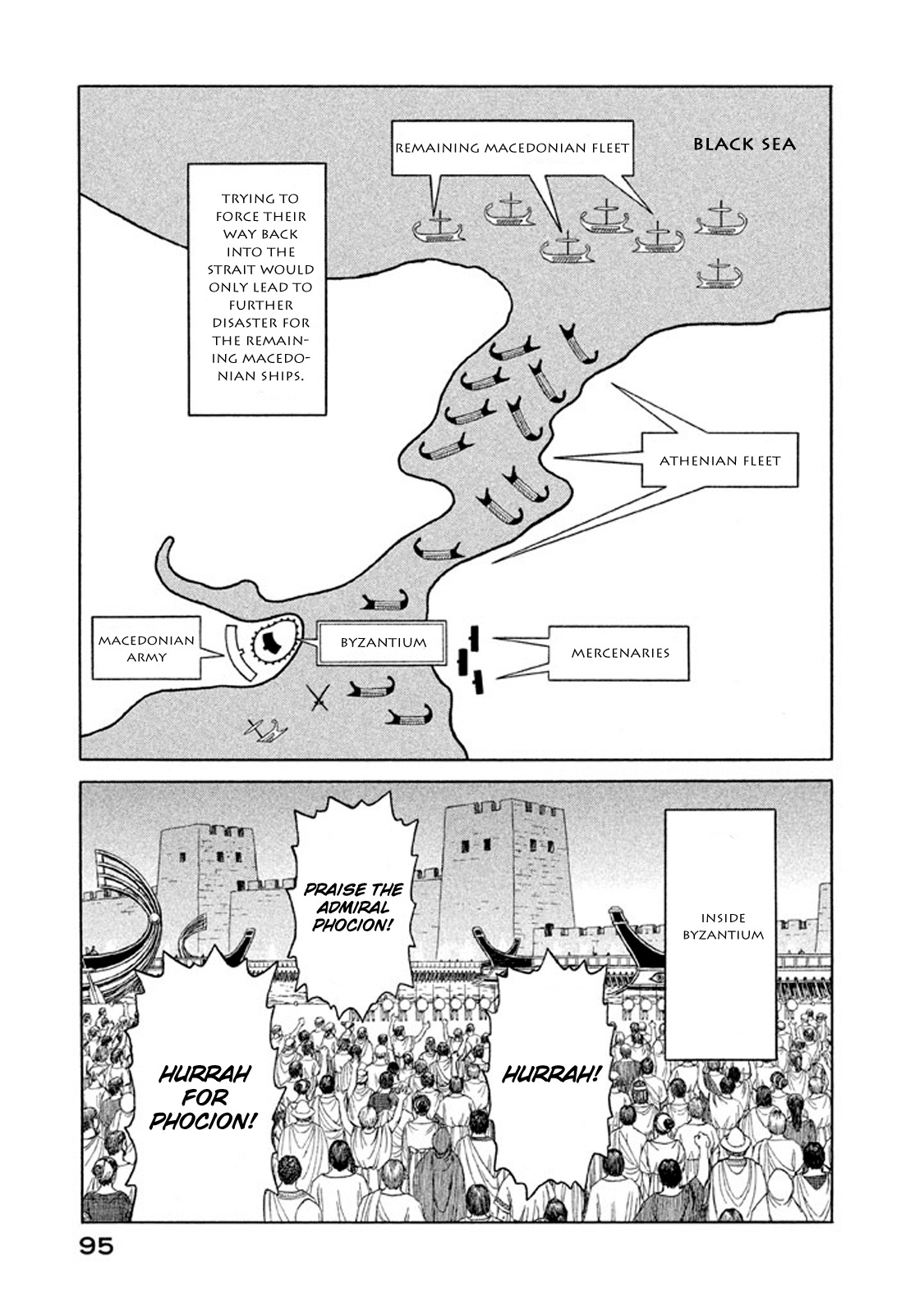 REMAINING MACEDONIAN FLEET

BLACK SEA

TRYING TO FORCE THEIR WAY BACK INTO THE STRAIT WOULD ONLY LEAD TO FURTHER DISASTER FOR THE REMAINING MACEDONIAN SHIPS.

ATHENIAN FLEET

MACEDONIAN ARMY

BYZANTIUM

MERCENARIES

PRAISE THE ADMIRAL PHOCION!

INSIDE BYZANTIUM

HURRAH FOR PHOCION!

HURRAH!

95