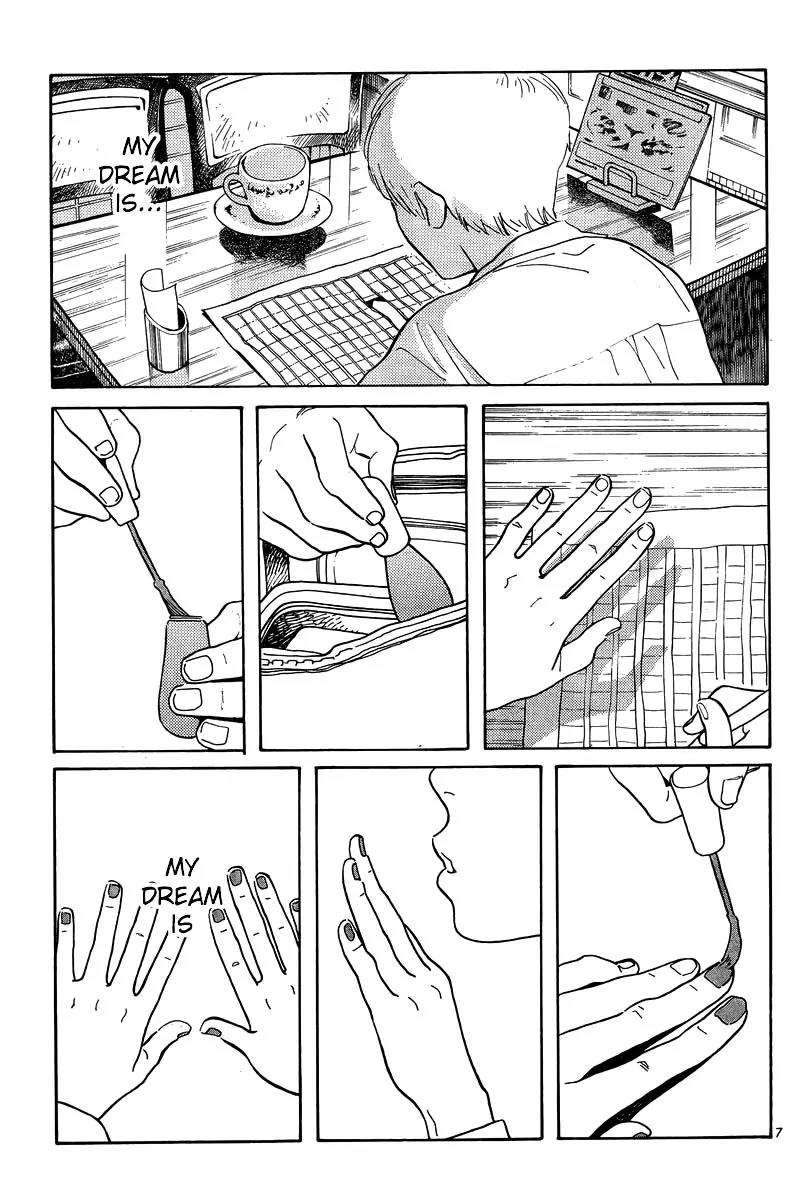 MY DREAM IS...

MY DREAM IS

7