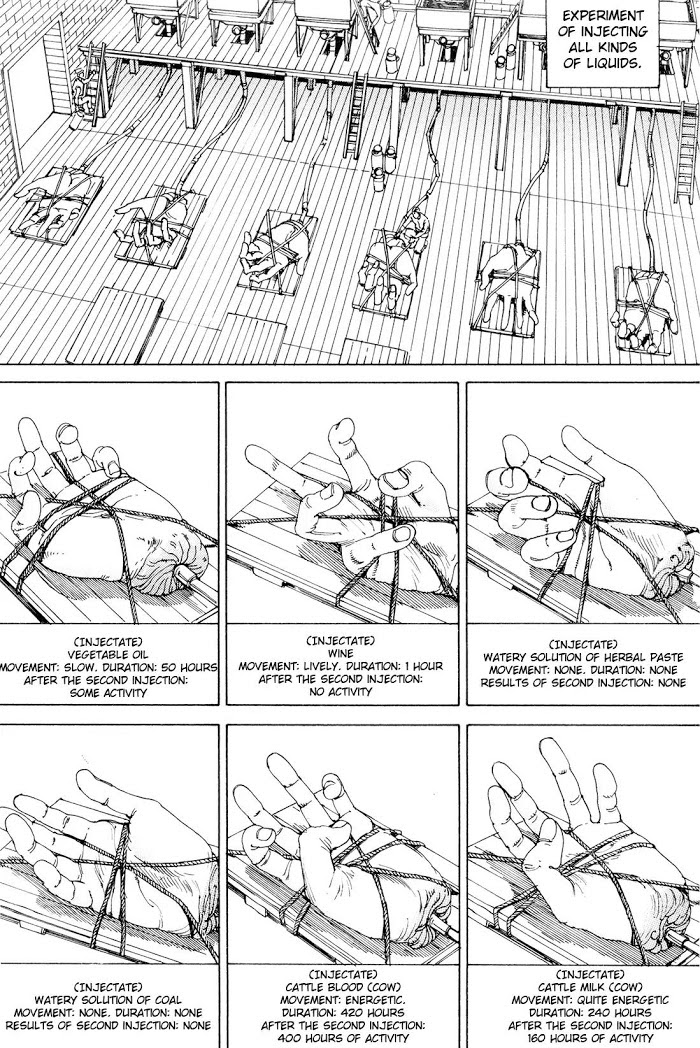 EXPERIMENT OF INJECTING ALL KINDS OF LIQUIDS.

(INJECTATE)
VEGETABLE OIL
MOVEMENT: SLOW. DURATION: 50 HOURS
AFTER THE SECOND INJECTION:
SOME ACTIVITY

(INJECTATE)
WINE
MOVEMENT: LIVELY. DURATION: 1 HOUR
AFTER THE SECOND INJECTION:
NO ACTIVITY

(INJECTATE)
WATERY SOLUTION OF HERBAL PASTE
MOVEMENT: NONE. DURATION: NONE
RESULTS OF SECOND INJECTION: NONE

(INJECTATE)
WATERY SOLUTION OF COAL
MOVEMENT: NONE. DURATION: NONE
RESULTS OF SECOND INJECTION: NONE

(INJECTATE)
CATTLE BLOOD (COW)
MOVEMENT: ENERGETIC.
DURATION: 420 HOURS
AFTER THE SECOND INJECTION:
400 HOURS OF ACTIVITY

(INJECTATE)
CATTLE MILK (COW)
MOVEMENT: QUITE ENERGETIC
DURATION: 240 HOURS
AFTER THE SECOND INJECTION:
160 HOURS OF ACTIVITY