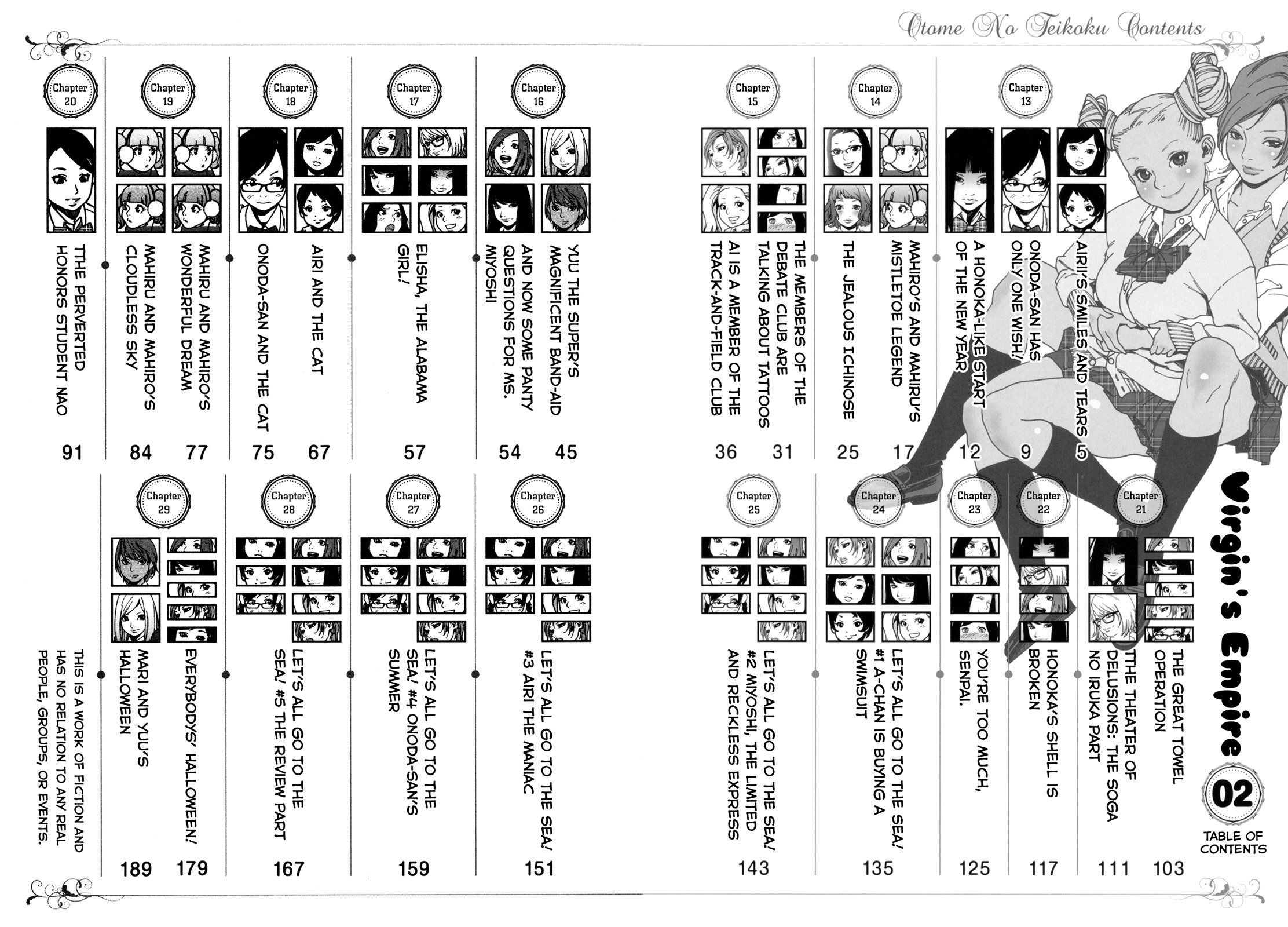 Otome No Teikoku Contents

Virgin's Empire 02
TABLE OF CONTENTS

Chapter 13
AIRI'S SMILES AND TEARS 5
ONODA-SAN HAS ONLY ONE WISH! 9
A HONOKA-LIKE START OF THE NEW YEAR 12

Chapter 14
MAHIRO'S AND MAHIRU'S MISTLETOE LEGEND 17
THE JEALOUS ICHINOSE 25

Chapter 15
THE MEMBERS OF THE DEBATE CLUB ARE TALKING ABOUT TATTOOS 31
AI IS A MEMBER OF THE TRACK-AND-FIELD CLUB 36

Chapter 16
YUU THE SUPER'S MAGNIFICENT BAND-AID 45
AND NOW SOME PANTY QUESTIONS FOR MS. MIYOSHI 54

Chapter 17
ELISHA, THE ALABAMA GIRL! 57

Chapter 18
AIRI AND THE CAT 67
ONODA-SAN AND THE CAT 75

Chapter 19
MAHIRU AND MAHIRO'S WONDERFUL DREAM 77
MAHIRU AND MAHIRO'S CLOUDLESS SKY 84

Chapter 20
TTHE PERVERTED HONORS STUDENT NAO 91

Chapter 21
THE GREAT TOWEL OPERATION 103
THE THEATER OF DELUSIONS: THE SOGA NO IRUKA PART 111

Chapter 22
HONOKA'S SHELL IS BROKEN 117

Chapter 23
YOU'RE TOO MUCH, SENPAI. 125

Chapter 24
LET'S ALL GO TO THE SEA! #1 A-CHAN IS BUYING A SWIMSUIT 135

Chapter 25
LET'S ALL GO TO THE SEA! #2 MIYOSHI, THE LIMITED AND RECKLESS EXPRESS 143

Chapter 26
LET'S ALL GO TO THE SEA! #3 AIRI THE MANIAC 151

Chapter 27
LET'S ALL GO TO THE SEA! #4 ONODA-SAN'S SUMMER 159

Chapter 28
LET'S ALL GO TO THE SEA! #5 THE REVIEW PART 167

Chapter 29
EVERYBODYS' HALLOWEEN! 179
MARI AND YUU'S HALLOWEEN 189

THIS IS A WORK OF FICTION AND HAS NO RELATION TO ANY REAL PEOPLE, GROUPS, OR EVENTS.