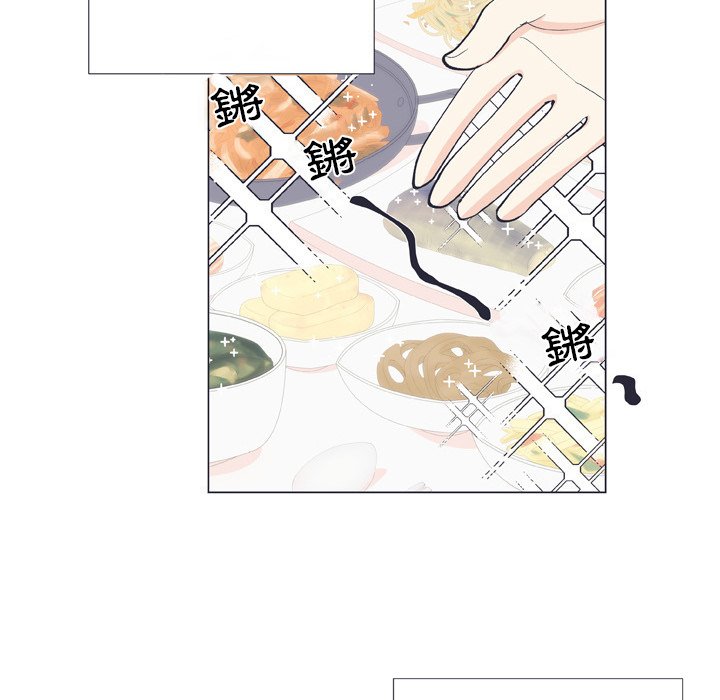 鏘

鏘

鏘