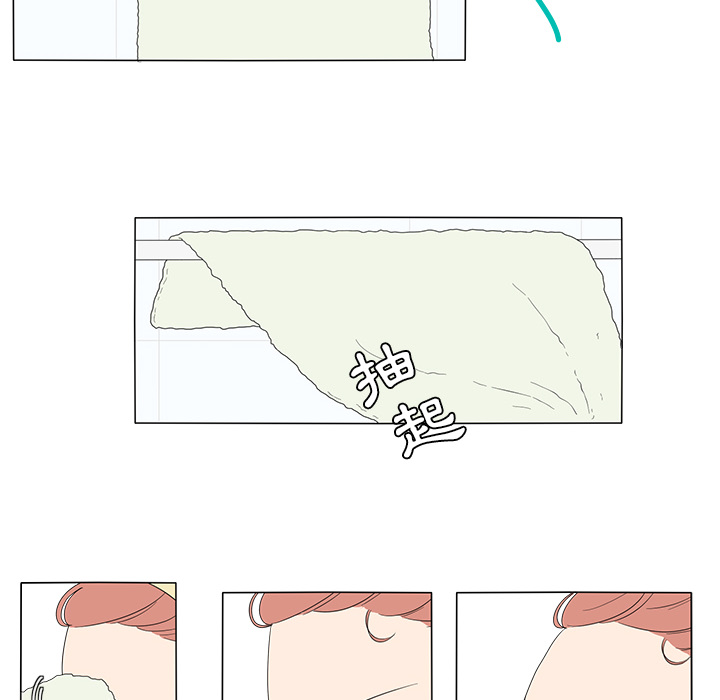 抽起