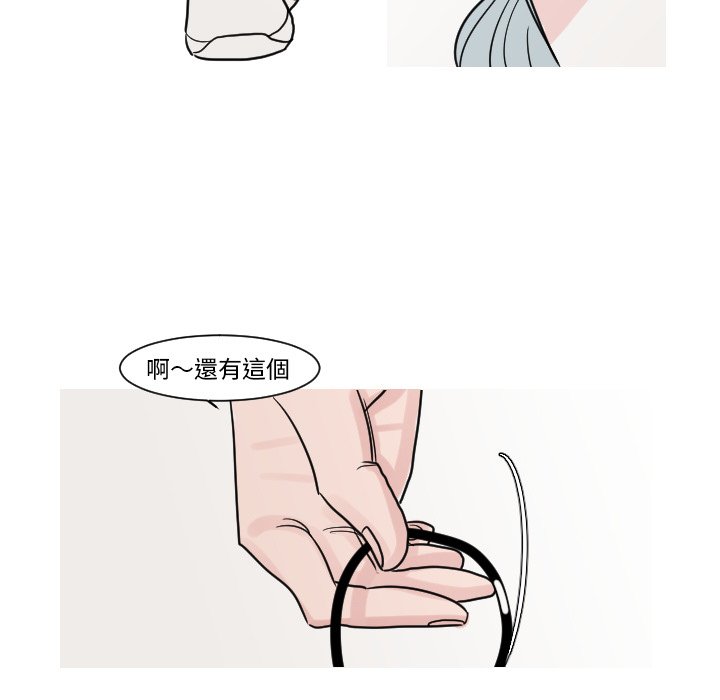 啊～還有這個