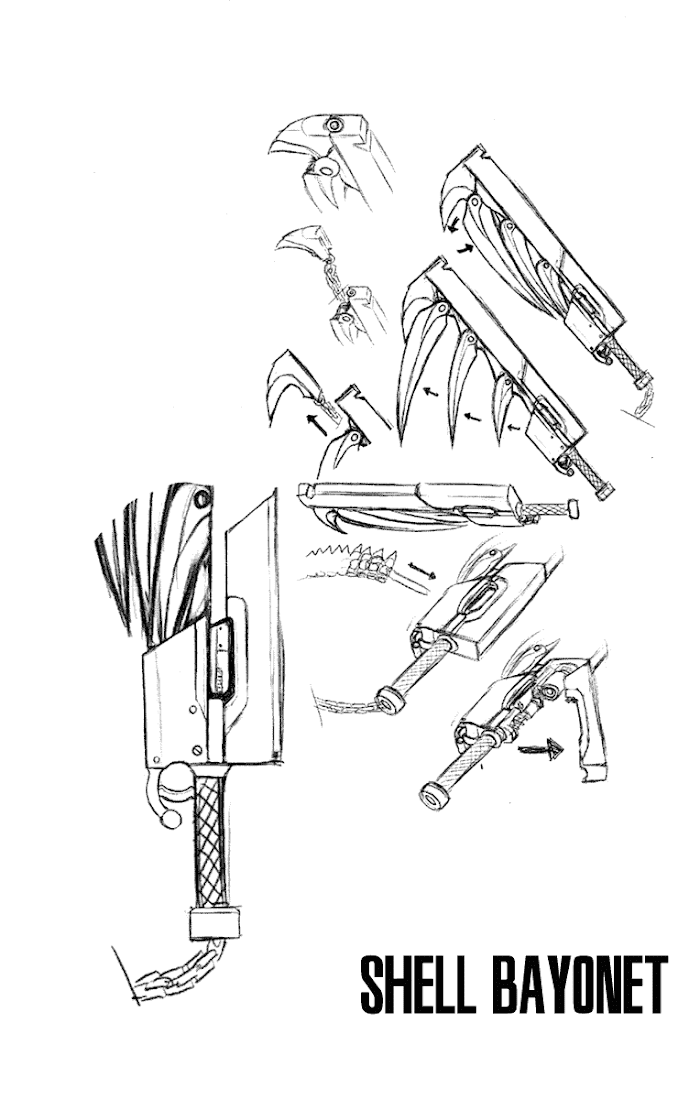 SHELL BAYONET