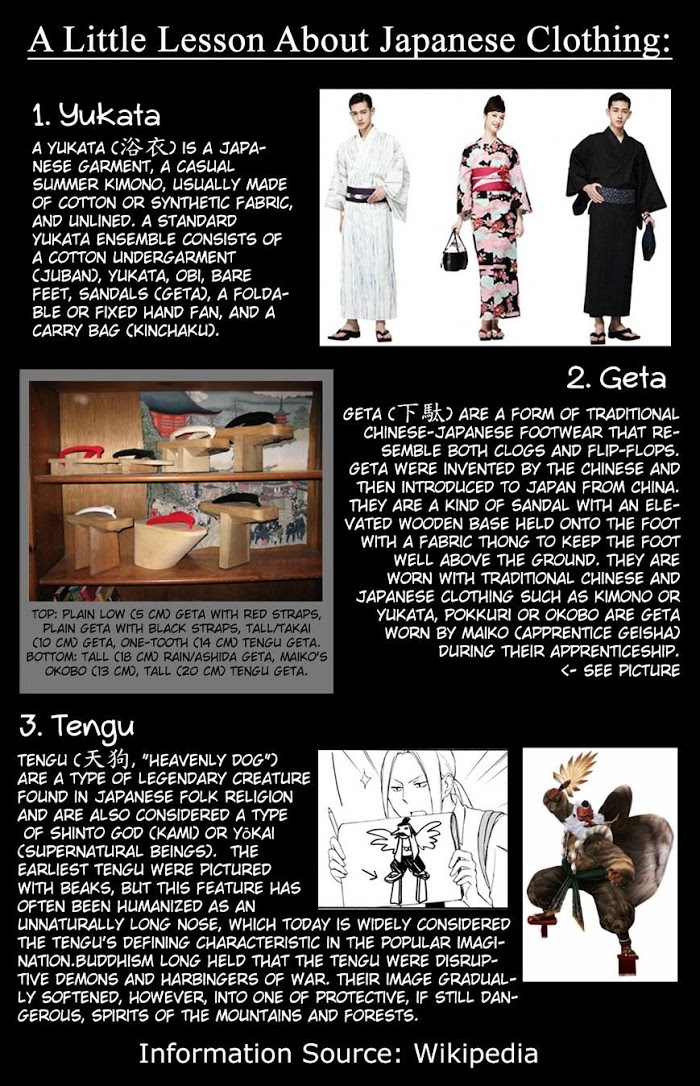 A Little Lesson About Japanese Clothing:

1. Yukata

A YUKATA (浴衣) IS A JAPANESE GARMENT, A CASUAL SUMMER KIMONO, USUALLY MADE OF COTTON OR SYNTHETIC FABRIC, AND UNLINED. A STANDARD YUKATA ENSEMBLE CONSISTS OF A COTTON UNDERGARMENT (JUBAN), YUKATA, OBI, BARE FEET, SANDALS (GETA), A FOLDABLE OR FIXED HAND FAN, AND A CARRY BAG (KINCHAKU).

2. Geta

GETA (下駄) ARE A FORM OF TRADITIONAL CHINESE-JAPANESE FOOTWEAR THAT RESEMBLE BOTH CLOGS AND FLIP-FLOPS. GETA WERE INVENTED BY THE CHINESE AND THEN INTRODUCED TO JAPAN FROM CHINA. THEY ARE A KIND OF SANDAL WITH AN ELEVATED WOODEN BASE HELD ONTO THE FOOT WITH A FABRIC THONG TO KEEP THE FOOT WELL ABOVE THE GROUND. THEY ARE WORN WITH TRADITIONAL CHINESE AND JAPANESE CLOTHING SUCH AS KIMONO OR YUKATA, POKKURI OR OKOBO ARE GETA WORN BY MAIKO (APPRENTICE GEISHA) DURING THEIR APPRENTICESHIP.
<- SEE PICTURE

TOP: PLAIN LOW (5 CM) GETA WITH RED STRAPS, PLAIN GETA WITH BLACK STRAPS, TALL/TAKAI (10 CM) GETA, ONE-TOOTH (14 CM) TENGU GETA. BOTTOM: TALL (18 CM) RAIN/ASHIDA GETA, MAIKO'S OKOBO (13 CM), TALL (20 CM) TENGU GETA.

3. Tengu

TENGU (天狗, "HEAVENLY DOG") ARE A TYPE OF LEGENDARY CREATURE FOUND IN JAPANESE FOLK RELIGION AND ARE ALSO CONSIDERED A TYPE OF SHINTO GOD (KAMI) OR YŌKAI (SUPERNATURAL BEINGS). THE EARLIEST TENGU WERE PICTURED WITH BEAKS, BUT THIS FEATURE HAS OFTEN BEEN HUMANIZED AS AN UNNATURALLY LONG NOSE, WHICH TODAY IS WIDELY CONSIDERED THE TENGU'S DEFINING CHARACTERISTIC IN THE POPULAR IMAGINATION.BUDDHISM LONG HELD THAT THE TENGU WERE DISRUPTIVE DEMONS AND HARBINGERS OF WAR. THEIR IMAGE GRADUALLY SOFTENED, HOWEVER, INTO ONE OF PROTECTIVE, IF STILL DANGEROUS, SPIRITS OF THE MOUNTAINS AND FORESTS.

Information Source: Wikipedia