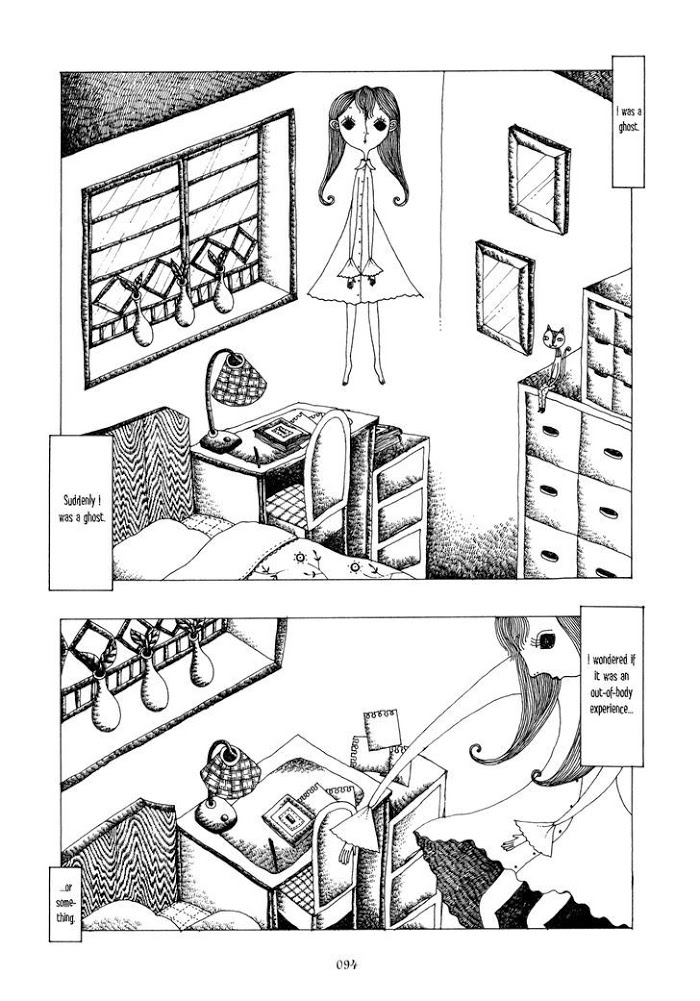 I was a ghost.

Suddenly I was a ghost.

I wondered if it was an out-of-body experience...

...or something.

094