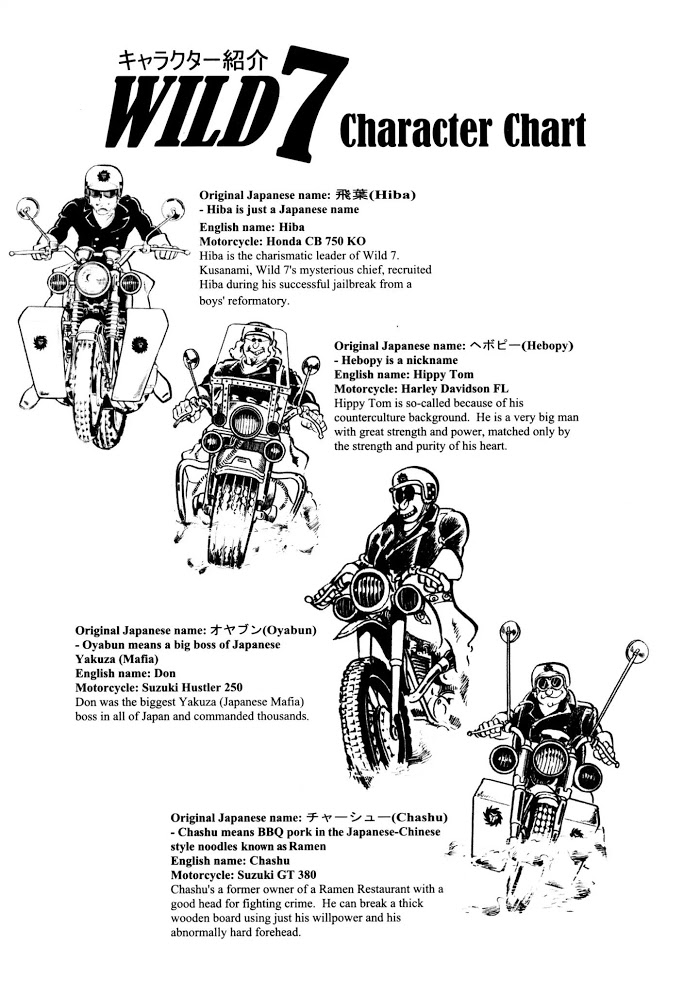 キャラクター紹介
WILD 7 Character Chart

Original Japanese name: 飛葉(Hiba)
- Hiba is just a Japanese name
English name: Hiba
Motorcycle: Honda CB 750 KO
Hiba is the charismatic leader of Wild 7. Kusanami, Wild 7's mysterious chief, recruited Hiba during his successful jailbreak from a boys' reformatory.

Original Japanese name: ヘボピー(Hebopy)
- Hebopy is a nickname
English name: Hippy Tom
Motorcycle: Harley Davidson FL
Hippy Tom is so-called because of his counterculture background. He is a very big man with great strength and power, matched only by the strength and purity of his heart.

Original Japanese name: オヤブン(Oyabun)
- Oyabun means a big boss of Japanese Yakuza (Mafia)
English name: Don
Motorcycle: Suzuki Hustler 250
Don was the biggest Yakuza (Japanese Mafia) boss in all of Japan and commanded thousands.

Original Japanese name: チャーシュー(Chashu)
- Chashu means BBQ pork in the Japanese-Chinese style noodles known as Ramen
English name: Chashu
Motorcycle: Suzuki GT 380
Chashu's a former owner of a Ramen Restaurant with a good head for fighting crime. He can break a thick wooden board using just his willpower and his abnormally hard forehead.