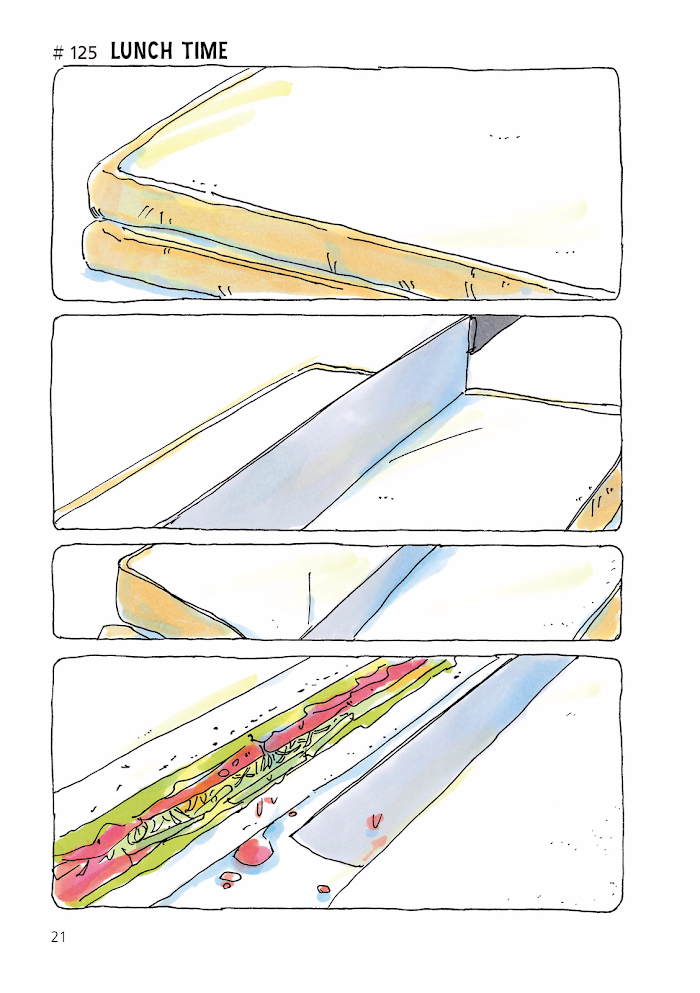 # 125 LUNCH TIME

21