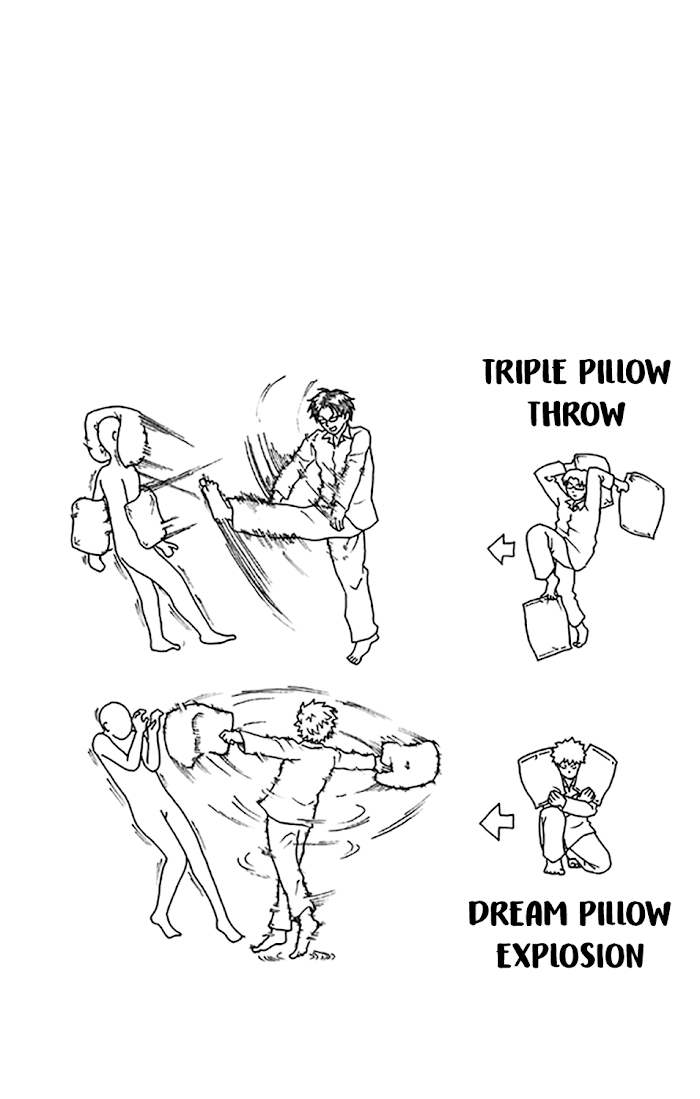 TRIPLE PILLOW THROW

DREAM PILLOW EXPLOSION