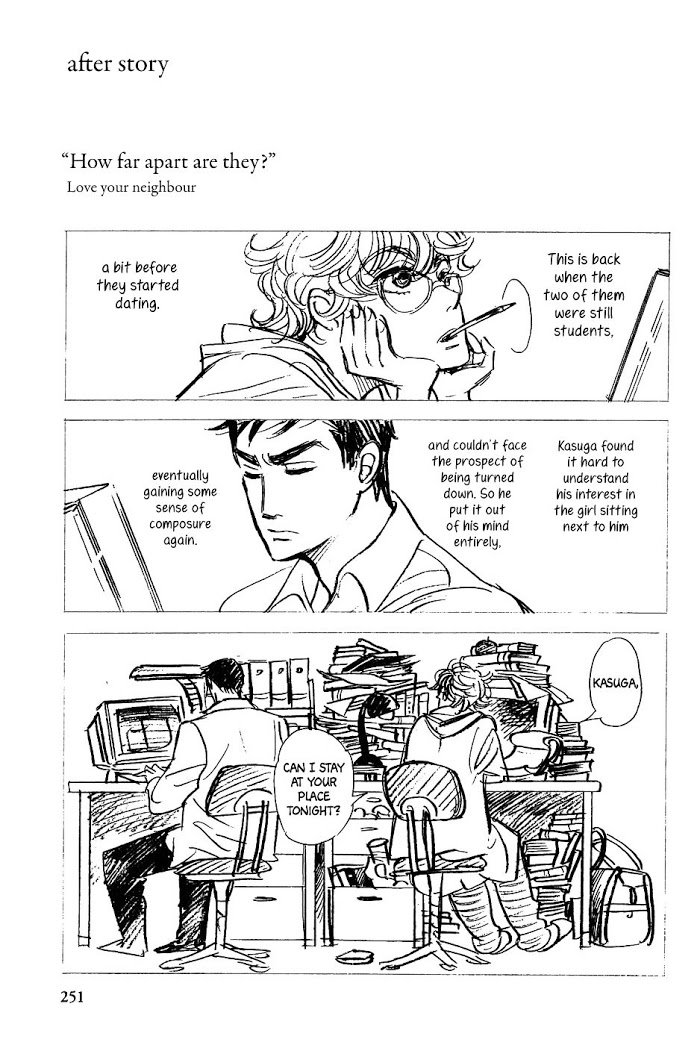 after story

"How far apart are they?"
Love your neighbour

This is back when the two of them were still students,

a bit before they started dating.

Kasuga found it hard to understand his interest in the girl sitting next to him

and couldn't face the prospect of being turned down. So he put it out of his mind entirely,

eventually gaining some sense of composure again.

KASUGA,

CAN I STAY AT YOUR PLACE TONIGHT?

251