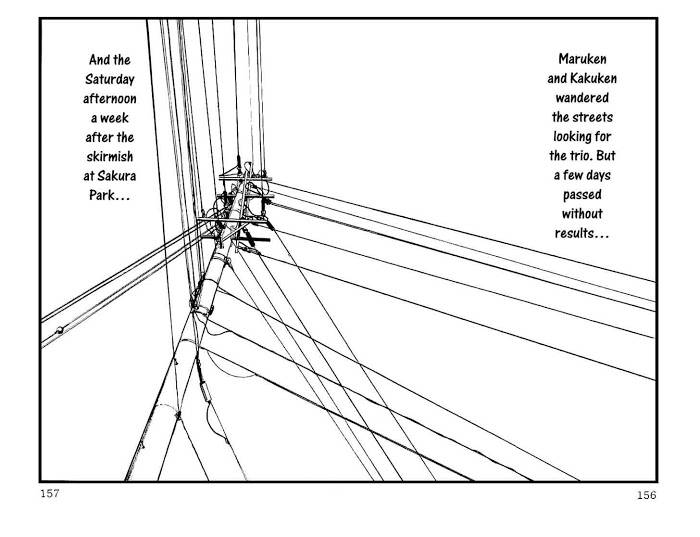 Maruken and Kakuken wandered the streets looking for the trio. But a few days passed without results…

And the Saturday afternoon a week after the skirmish at Sakura Park…

157

156