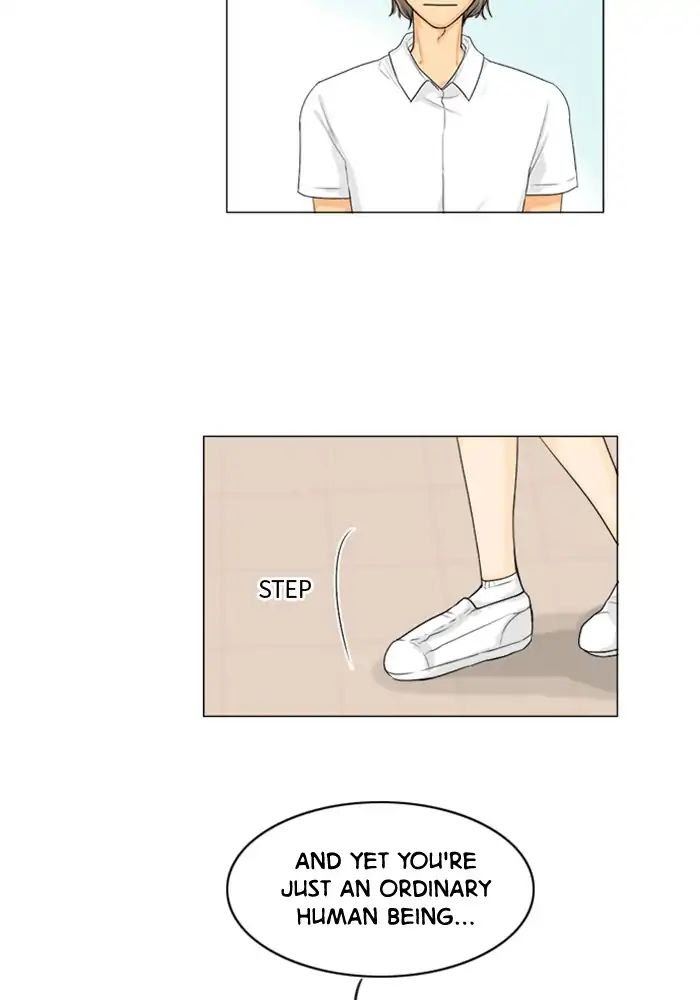 STEP

AND YET YOU'RE JUST AN ORDINARY HUMAN BEING...