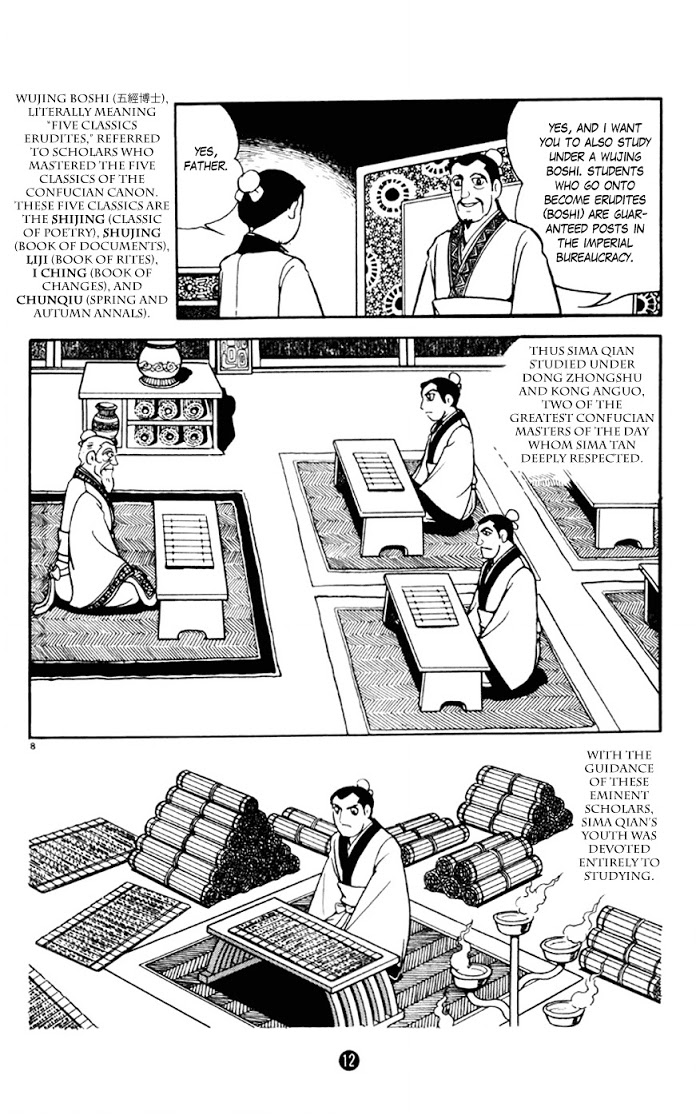 WUJING BOSHI (五經博士), LITERALLY MEANING "FIVE CLASSICS ERUDITES," REFERRED TO SCHOLARS WHO MASTERED THE FIVE CLASSICS OF THE CONFUCIAN CANON. THESE FIVE CLASSICS ARE THE SHIJING (CLASSIC OF POETRY), SHUJING (BOOK OF DOCUMENTS), LIJI (BOOK OF RITES), I CHING (BOOK OF CHANGES), AND CHUNQIU (SPRING AND AUTUMN ANNALS).

YES, FATHER.

YES, AND I WANT YOU TO ALSO STUDY UNDER A WUJING BOSHI. STUDENTS WHO GO ONTO BECOME ERUDITES (BOSHI) ARE GUARANTEED POSTS IN THE IMPERIAL BUREAUCRACY.

THUS SIMA QIAN STUDIED UNDER DONG ZHONGSHU AND KONG ANGUO, TWO OF THE GREATEST CONFUCIAN MASTERS OF THE DAY WHOM SIMA TAN DEEPLY RESPECTED.

8

WITH THE GUIDANCE OF THESE EMINENT SCHOLARS, SIMA QIAN'S YOUTH WAS DEVOTED ENTIRELY TO STUDYING.

12