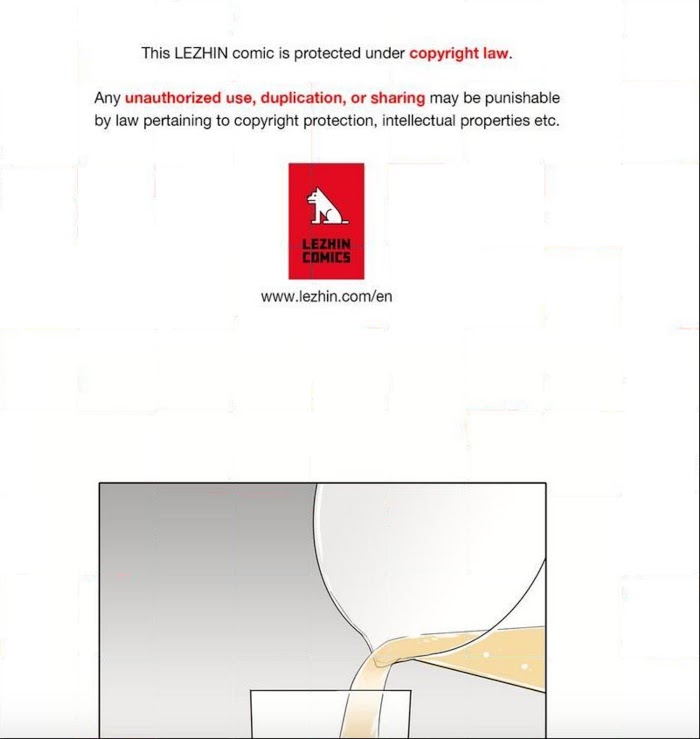 This LEZHIN comic is protected under copyright law.

Any unauthorized use, duplication, or sharing may be punishable by law pertaining to copyright protection, intellectual properties etc.

LEZHIN COMICS

www.lezhin.com/en