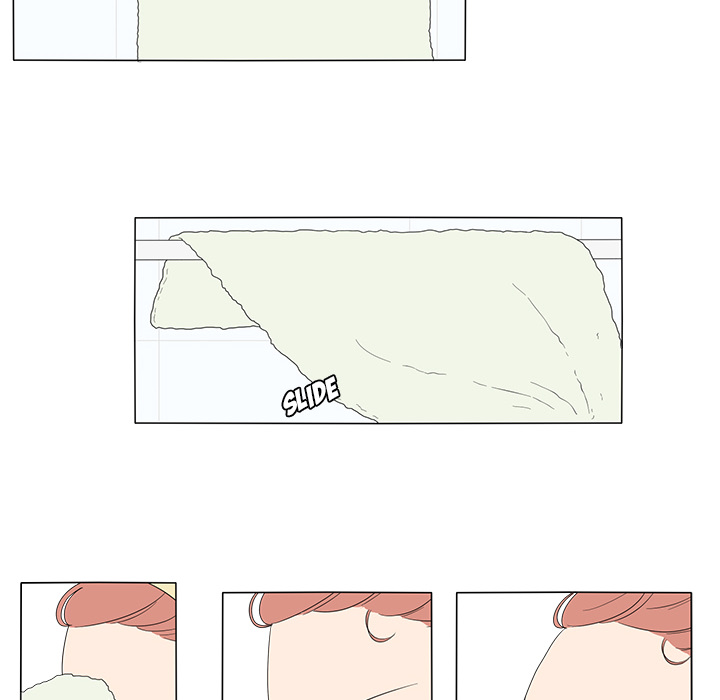 SLIDE