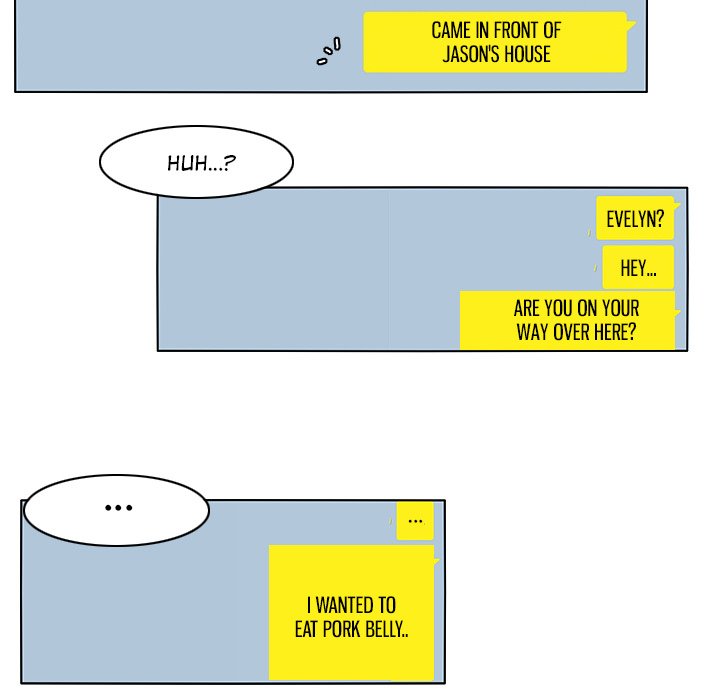 CAME IN FRONT OF JASON'S HOUSE

HUH...?

EVELYN?

HEY...

ARE YOU ON YOUR WAY OVER HERE?

...

...

I WANTED TO EAT PORK BELLY..