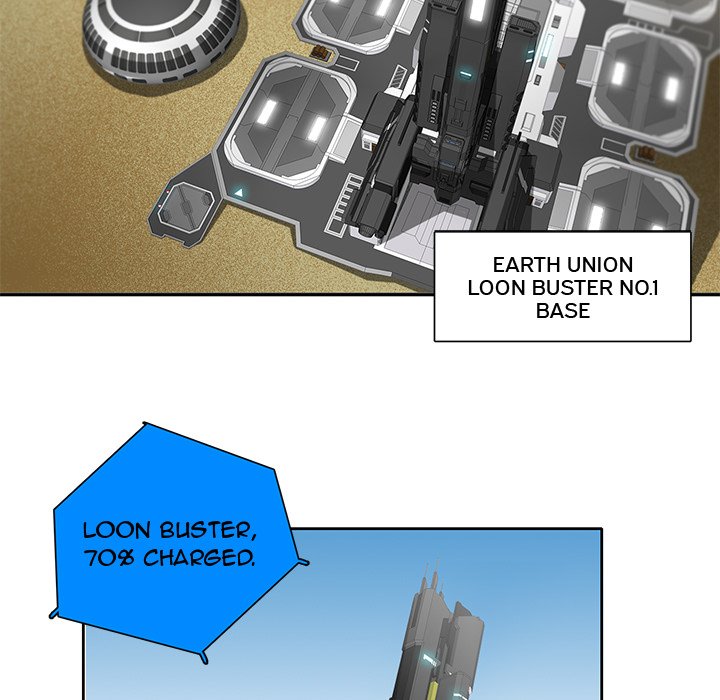 EARTH UNION
LOON BUSTER NO.1
BASE

LOON BUSTER,
70% CHARGED.