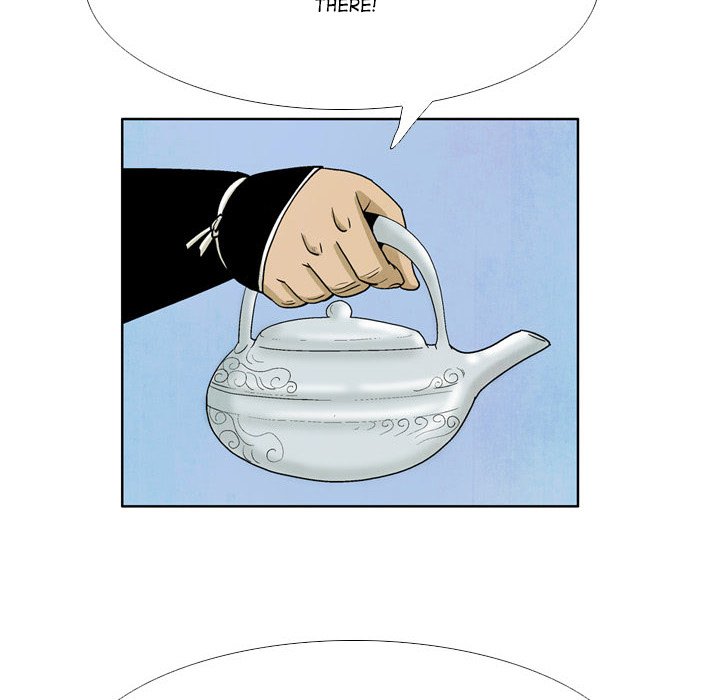 THERE!